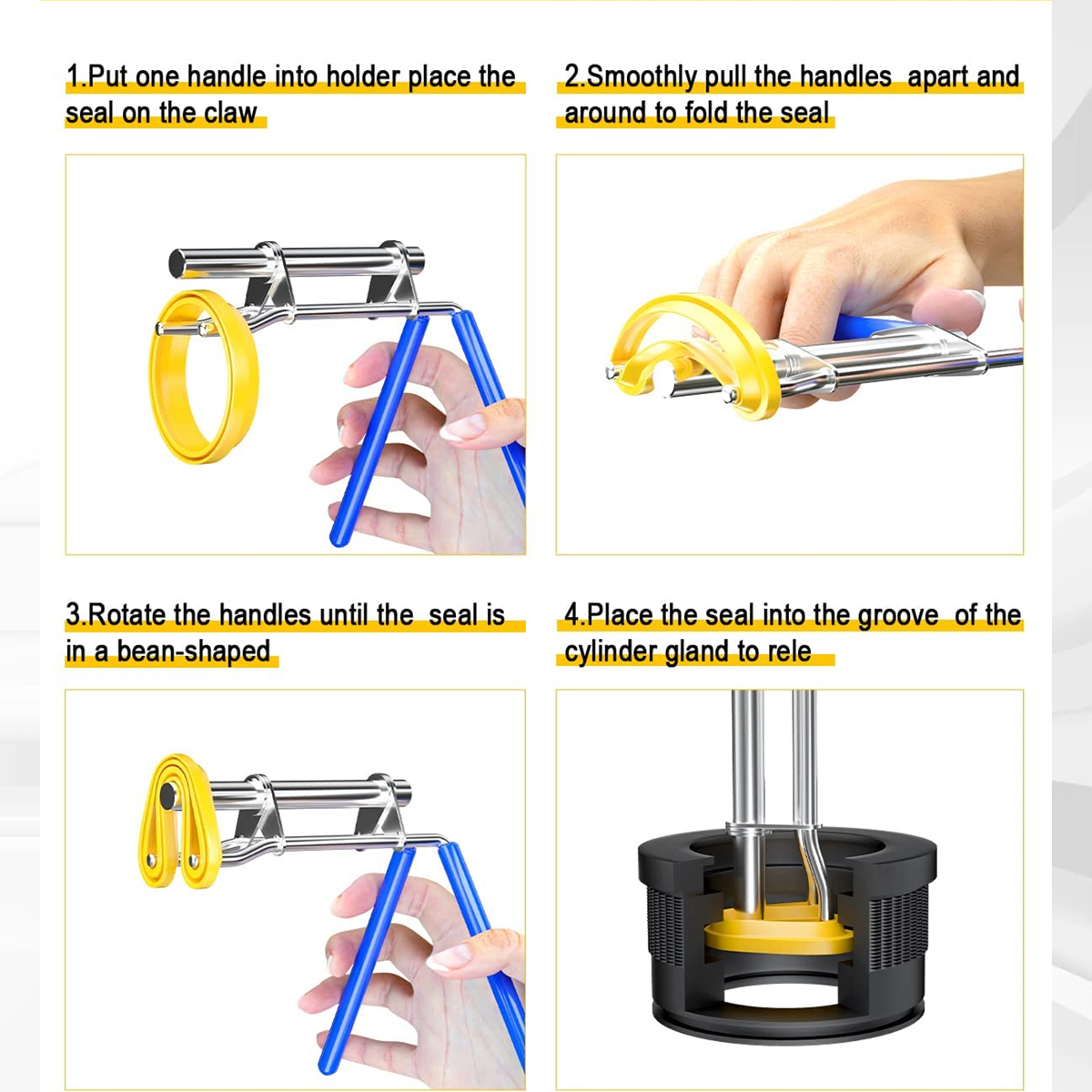 1.Put one handle into holder place the seal on the claw

2.Smoothly pull the handles apart and around to fold the seal

3.Rotate the handles until the seal is in a bean-shaped

4.Place the seal into the groove of the cylinder gland to rele