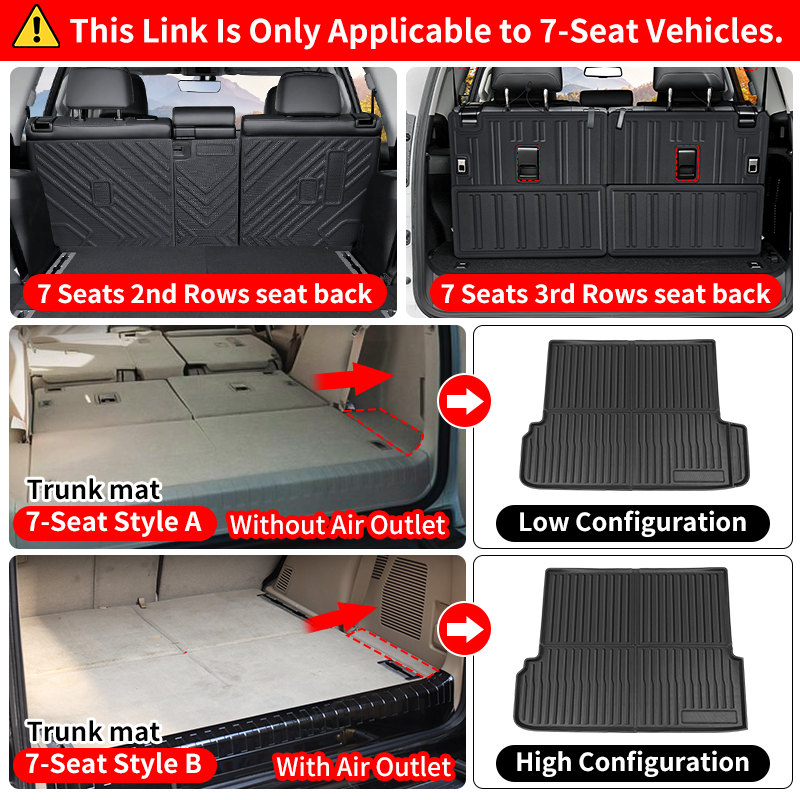 This Link Is Only Applicable to 7-Seat Vehicles.

7 Seats 2nd Rows seat back

7 Seats 3rd Rows seat back

Trunk mat
7-Seat Style A
Without Air Outlet

Low Configuration

Trunk mat
7-Seat Style B
With Air Outlet

High Configuration