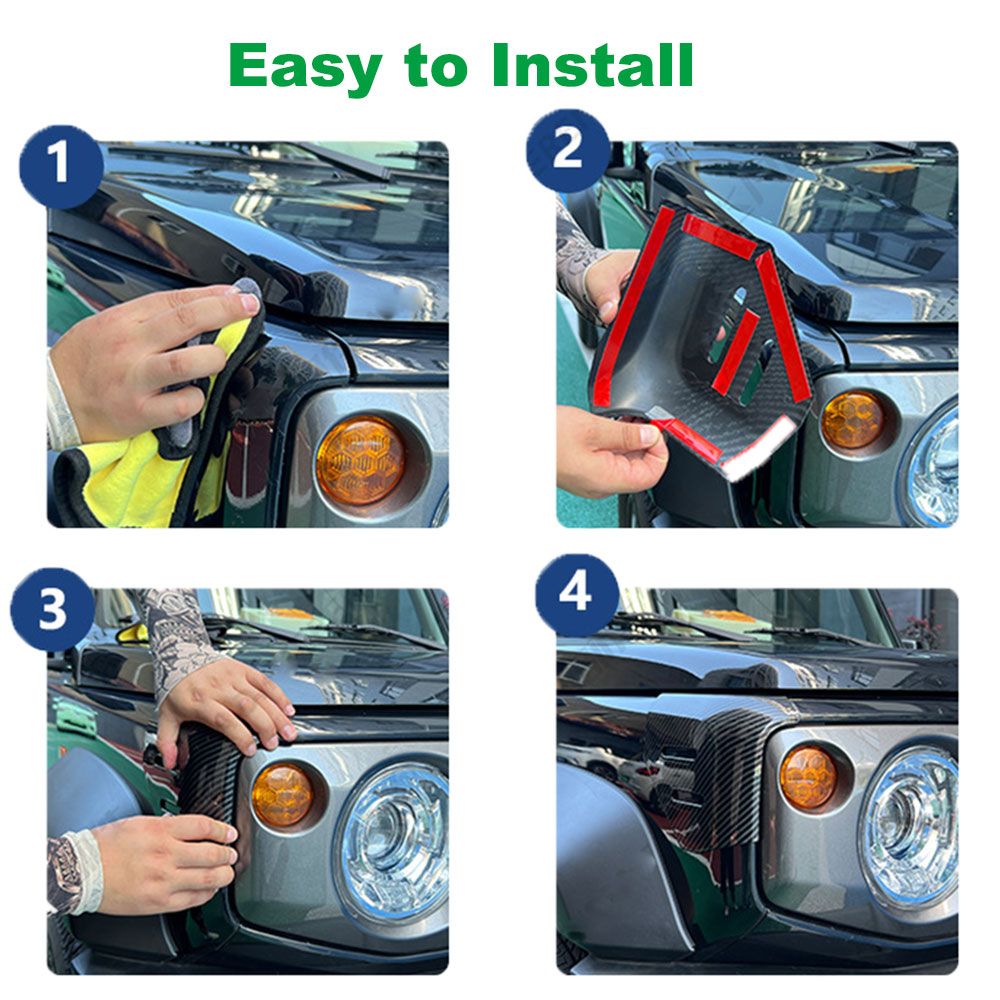 Easy to Install

1

2

3

4