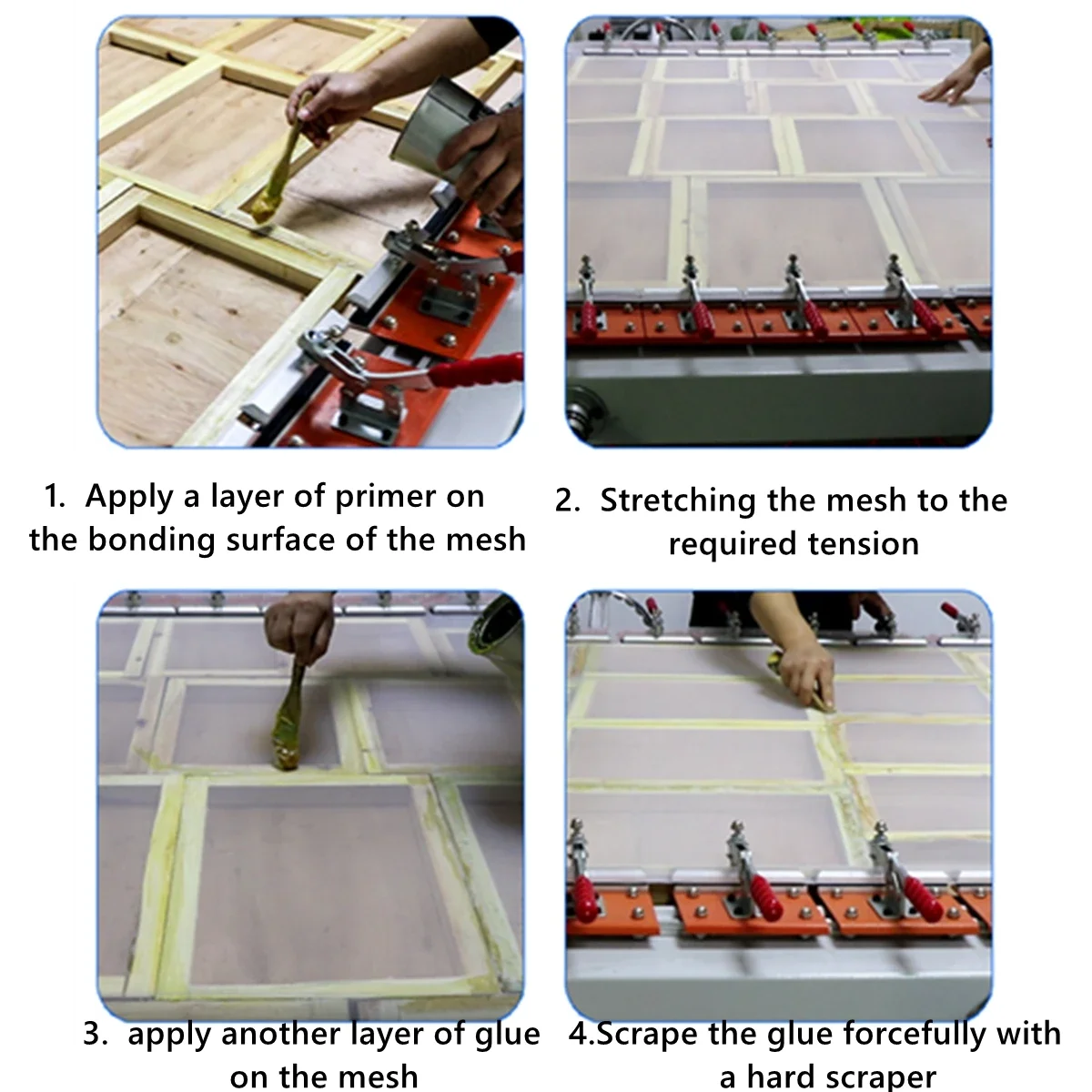 1. Apply a layer of primer on the bonding surface of the mesh

2. Stretching the mesh to the required tension

3. apply another layer of glue on the mesh

4.Scrape the glue forcefully with a hard scraper