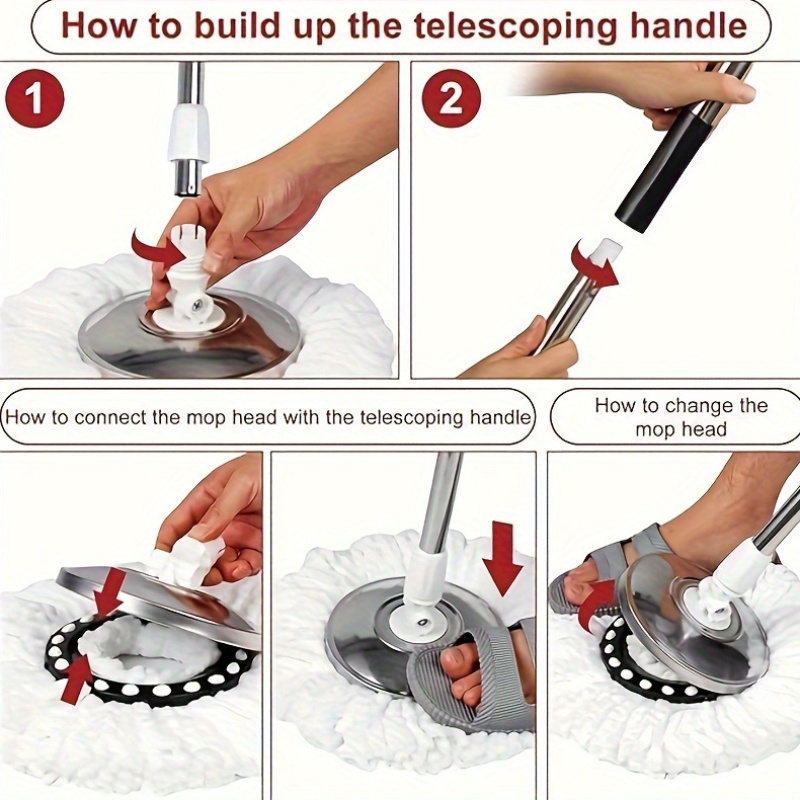 How to build up the telescoping handle

1

2

How to connect the mop head with the telescoping handle

How to change the mop head