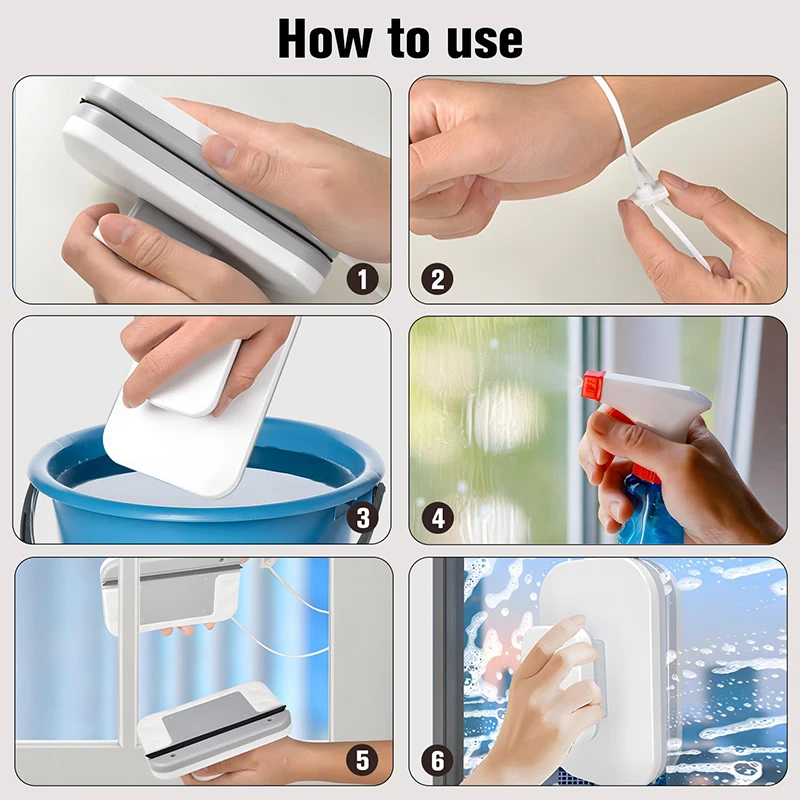 How to use

1

2

3

4

5

6