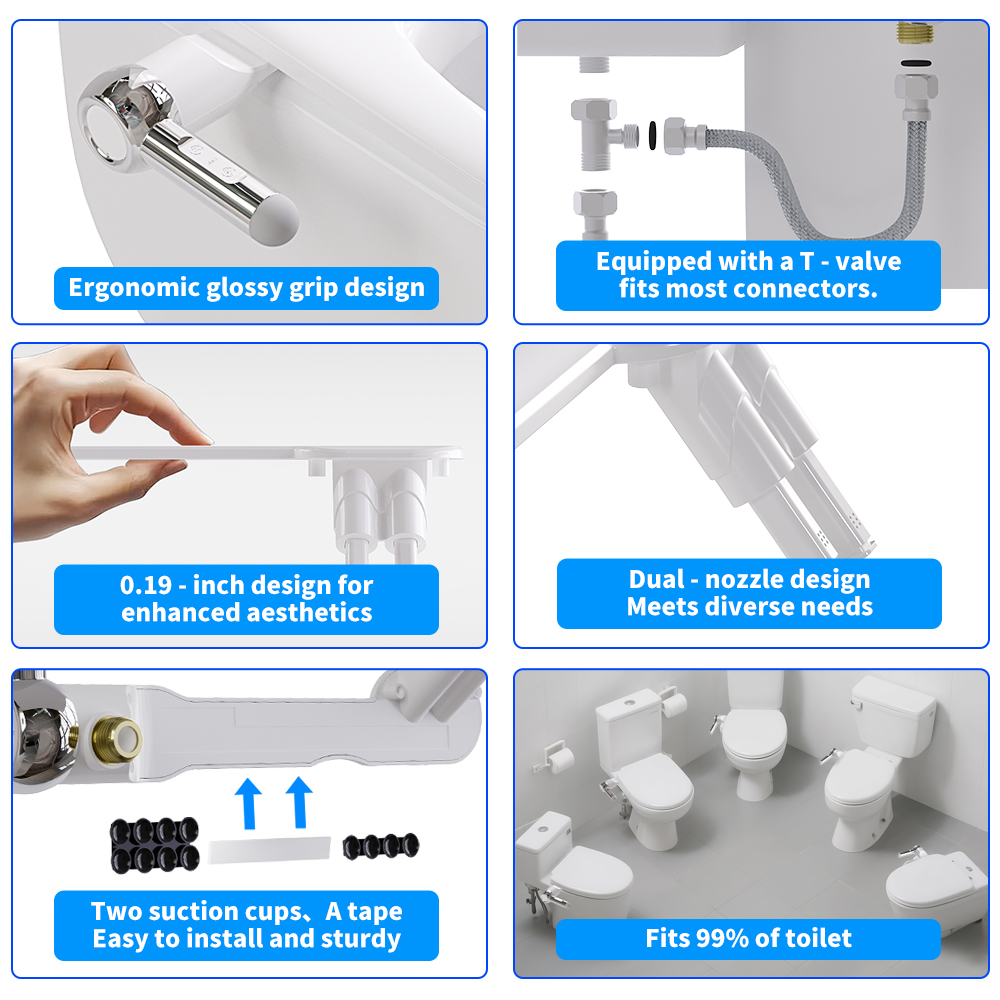 Ergonomic glossy grip design

Equipped with a T - valve fits most connectors.

0.19 - inch design for enhanced aesthetics

Dual - nozzle design Meets diverse needs

Two suction cups、A tape Easy to install and sturdy

Fits 99% of toilet