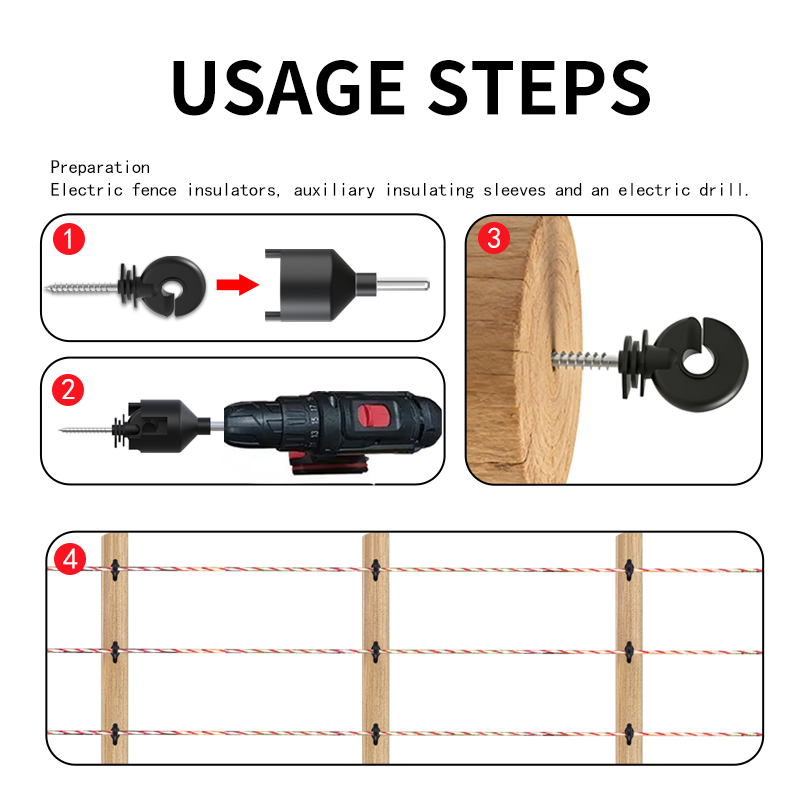 USAGE STEPS

Preparation
Electric fence insulators, auxiliary insulating sleeves and an electric drill.

1

2

3

4