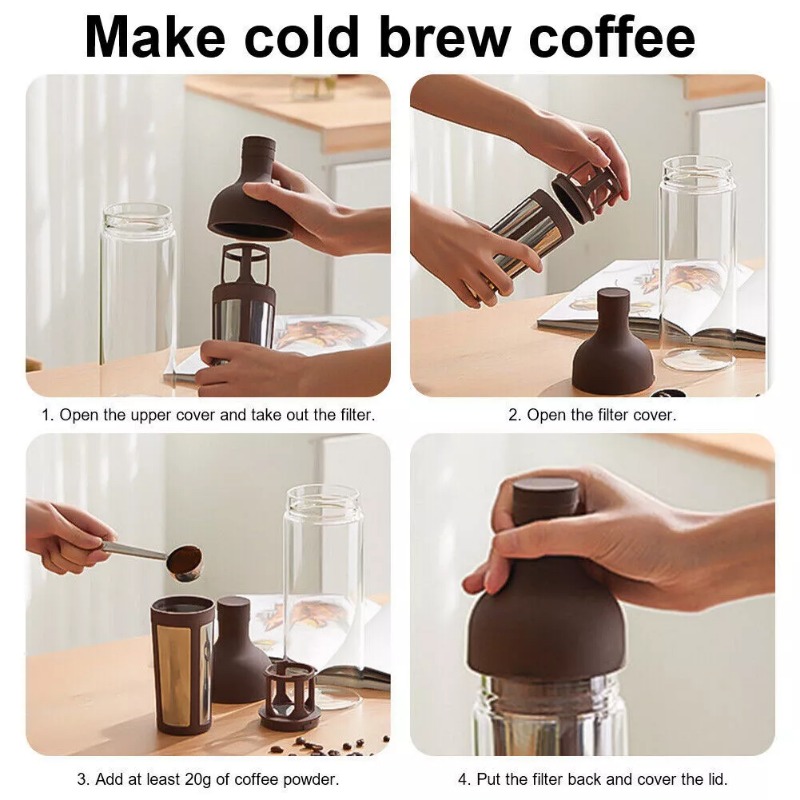 Make cold brew coffee

1. Open the upper cover and take out the filter.

2. Open the filter cover.

3. Add at least 20g of coffee powder.

4. Put the filter back and cover the lid.