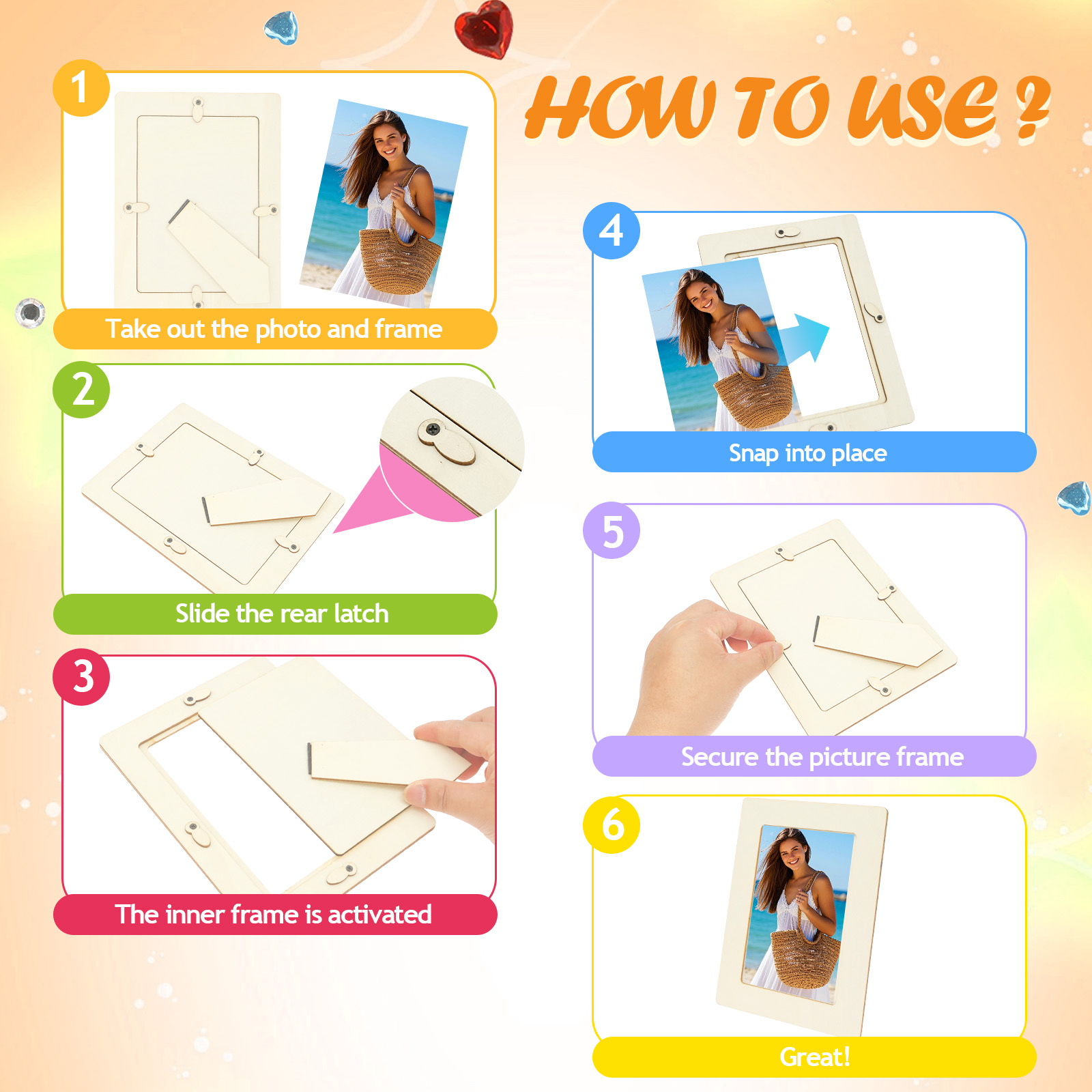 HOW TO USE ?

1
Take out the photo and frame

2
Slide the rear latch

3
The inner frame is activated

4
Snap into place

5
Secure the picture frame

6
Great!