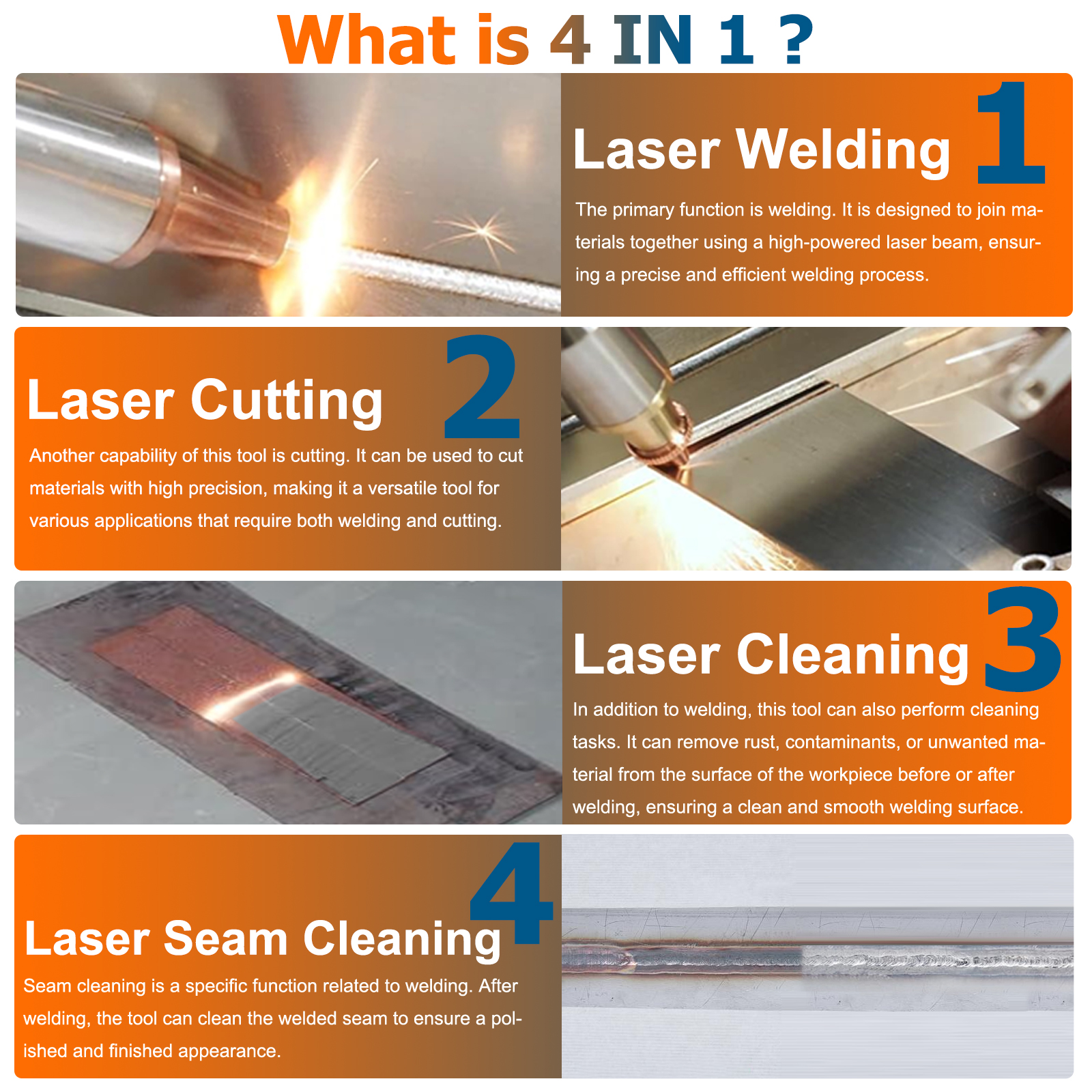 What is 4 IN 1 ?

Laser Welding 1

The primary function is welding. It is designed to join materials together using a high-powered laser beam, ensuring a precise and efficient welding process.

Laser Cutting 2

Another capability of this tool is cutting. It can be used to cut materials with high precision, making it a versatile tool for various applications that require both welding and cutting.

Laser Cleaning 3

In addition to welding, this tool can also perform cleaning tasks. It can remove rust, contaminants, or unwanted material from the surface of the workpiece before or after welding, ensuring a clean and smooth welding surface.

Laser Seam Cleaning 4

Seam cleaning is a specific function related to welding. After welding, the tool can clean the welded seam to ensure a polished and finished appearance.