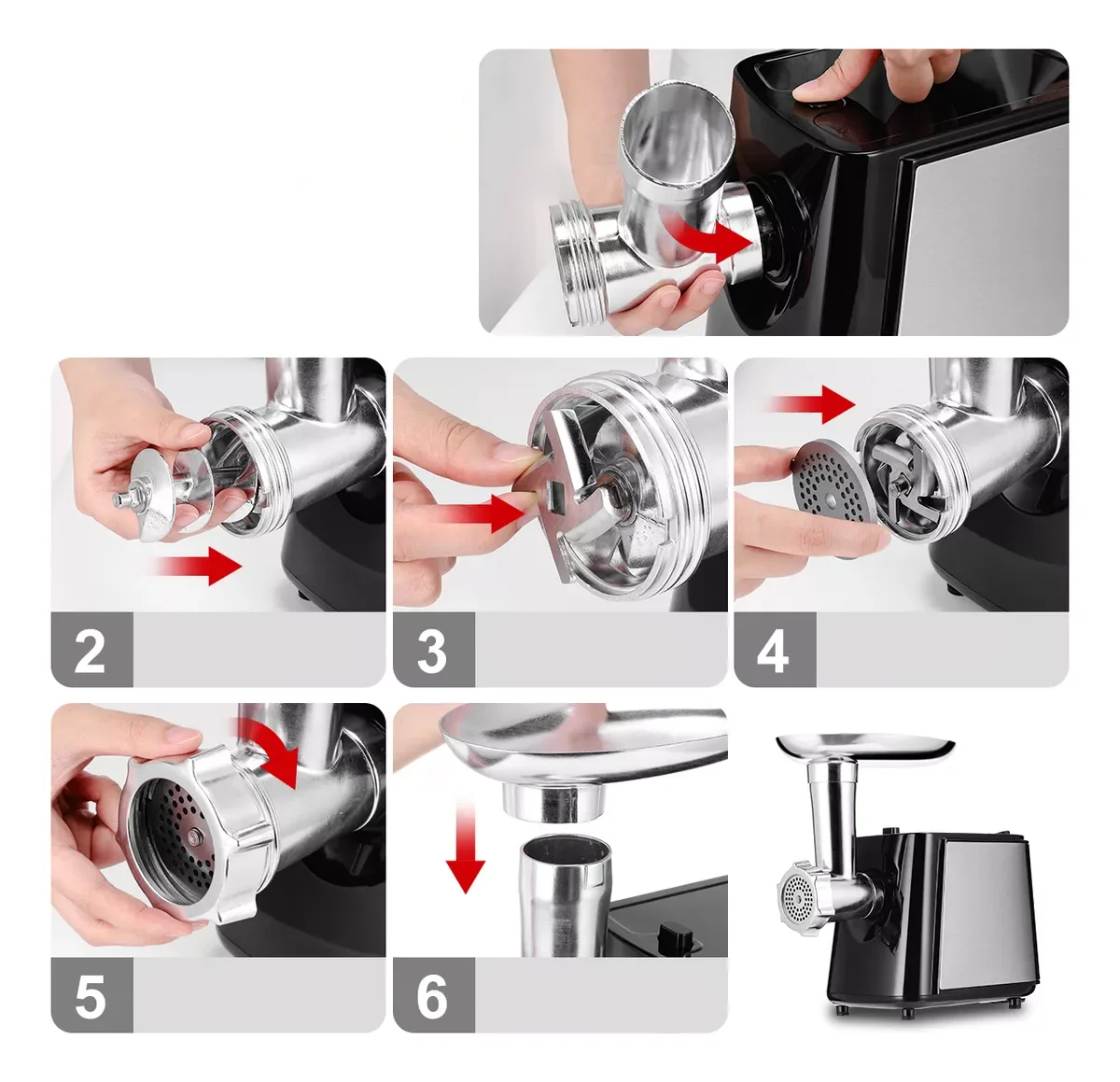 2

3

4

5

6