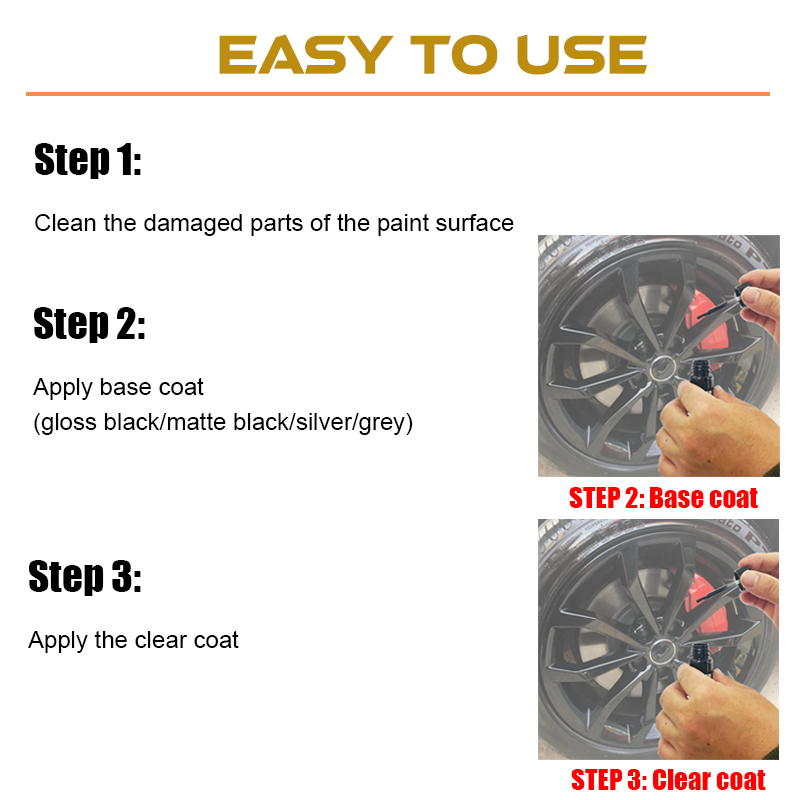 EASY TO USE

Step 1:

Clean the damaged parts of the paint surface

Step 2:

Apply base coat
(gloss black/matte black/silver/grey)

STEP 2: Base coat

Step 3:

Apply the clear coat

STEP 3: Clear coat