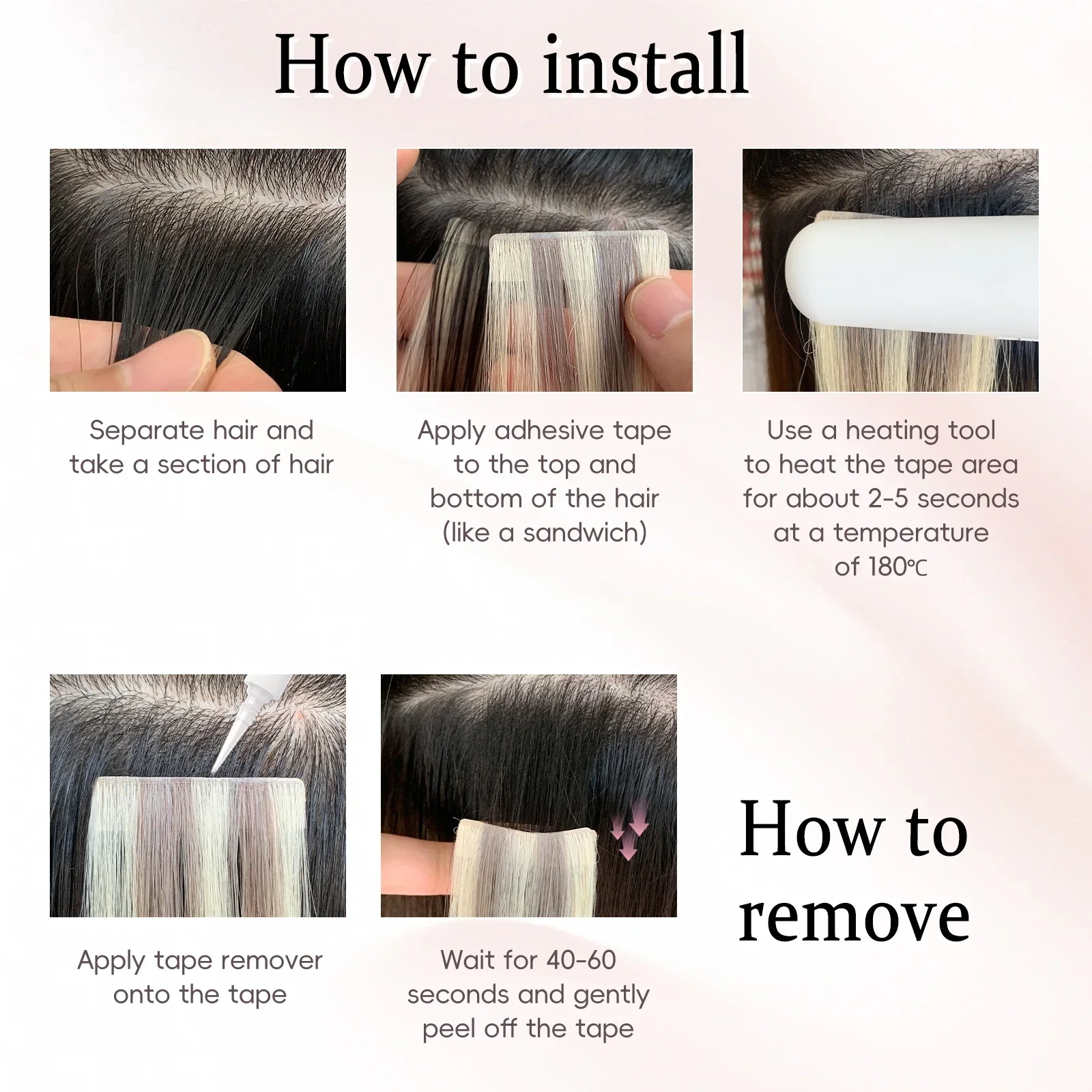 How to install

Separate hair and take a section of hair

Apply adhesive tape to the top and bottom of the hair (like a sandwich)

Use a heating tool to heat the tape area for about 2-5 seconds at a temperature of 180℃

Apply tape remover onto the tape

Wait for 40-60 seconds and gently peel off the tape

How to remove