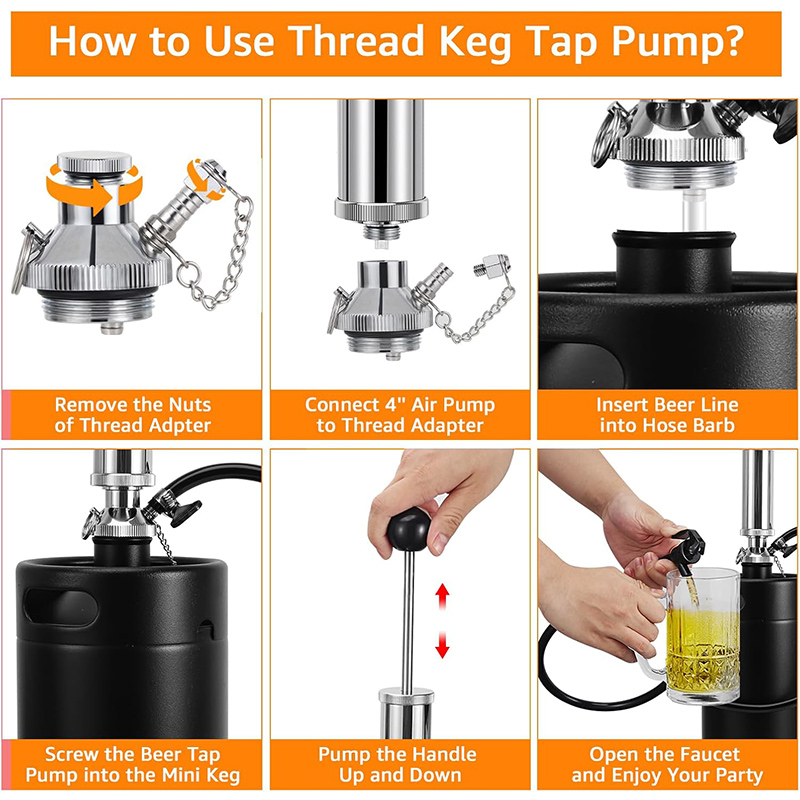 How to Use Thread Keg Tap Pump?

Remove the Nuts of Thread Adpter

Connect 4" Air Pump to Thread Adapter

Insert Beer Line into Hose Barb

Screw the Beer Tap Pump into the Mini Keg

Pump the Handle Up and Down

Open the Faucet and Enjoy Your Party