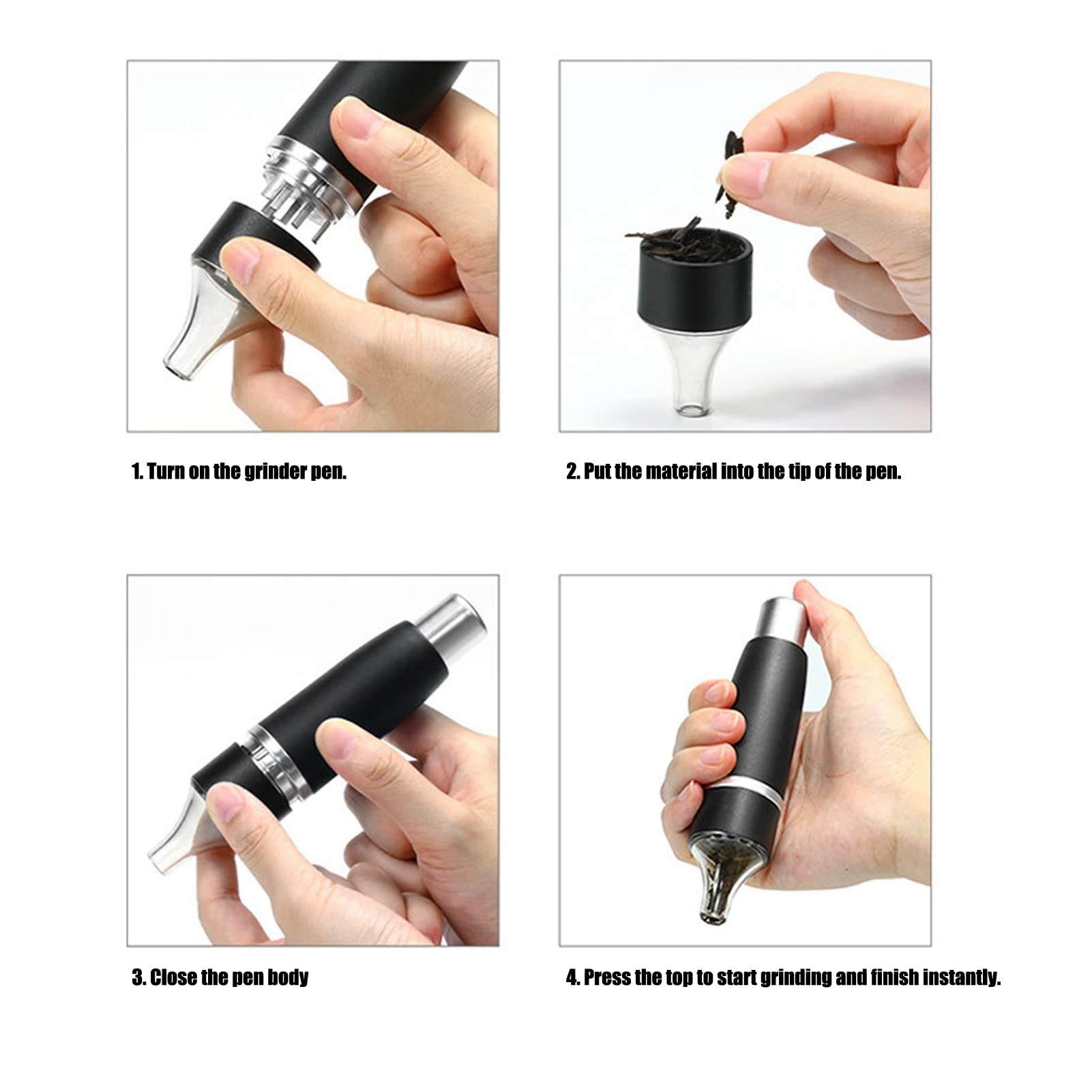 1. Turn on the grinder pen.

2. Put the material into the tip of the pen.

3. Close the pen body

4. Press the top to start grinding and finish instantly.