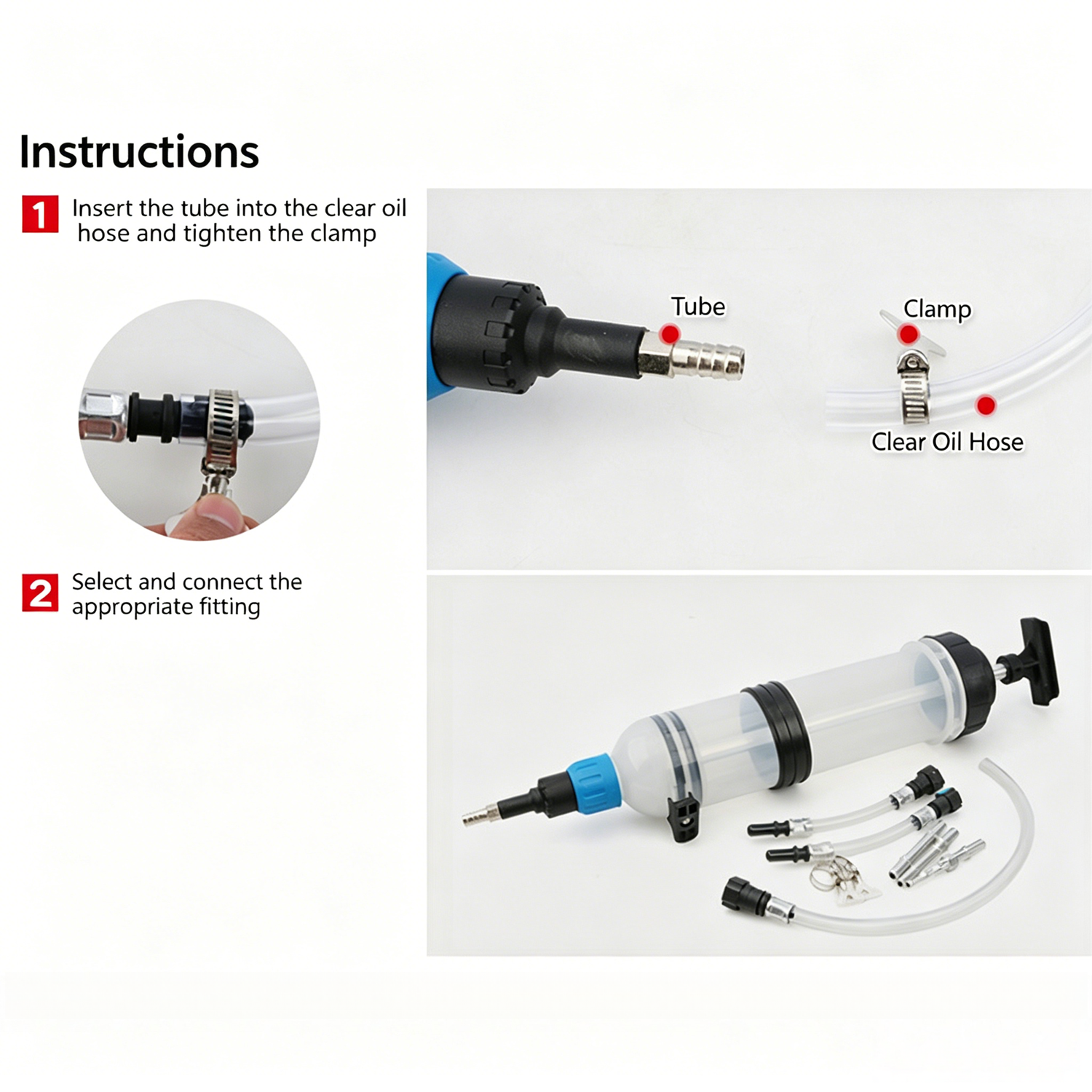 Instructions

1 Insert the tube into the clear oil hose and tighten the clamp

Tube

Clamp

Clear Oil Hose

2 Select and connect the appropriate fitting