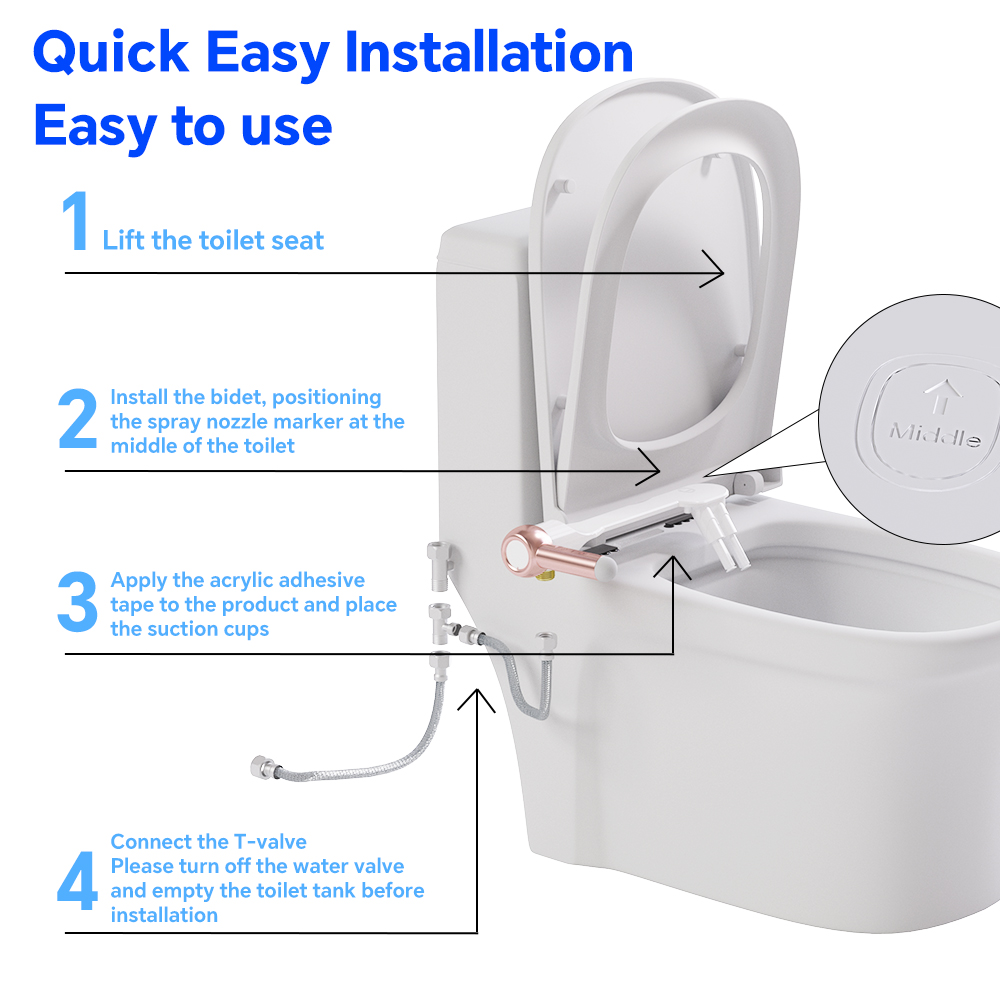 Quick Easy Installation
Easy to use

1 Lift the toilet seat

2 Install the bidet, positioning the spray nozzle marker at the middle of the toilet

Middle

3 Apply the acrylic adhesive tape to the product and place the suction cups

4 Connect the T-valve
Please turn off the water valve and empty the toilet tank before installation