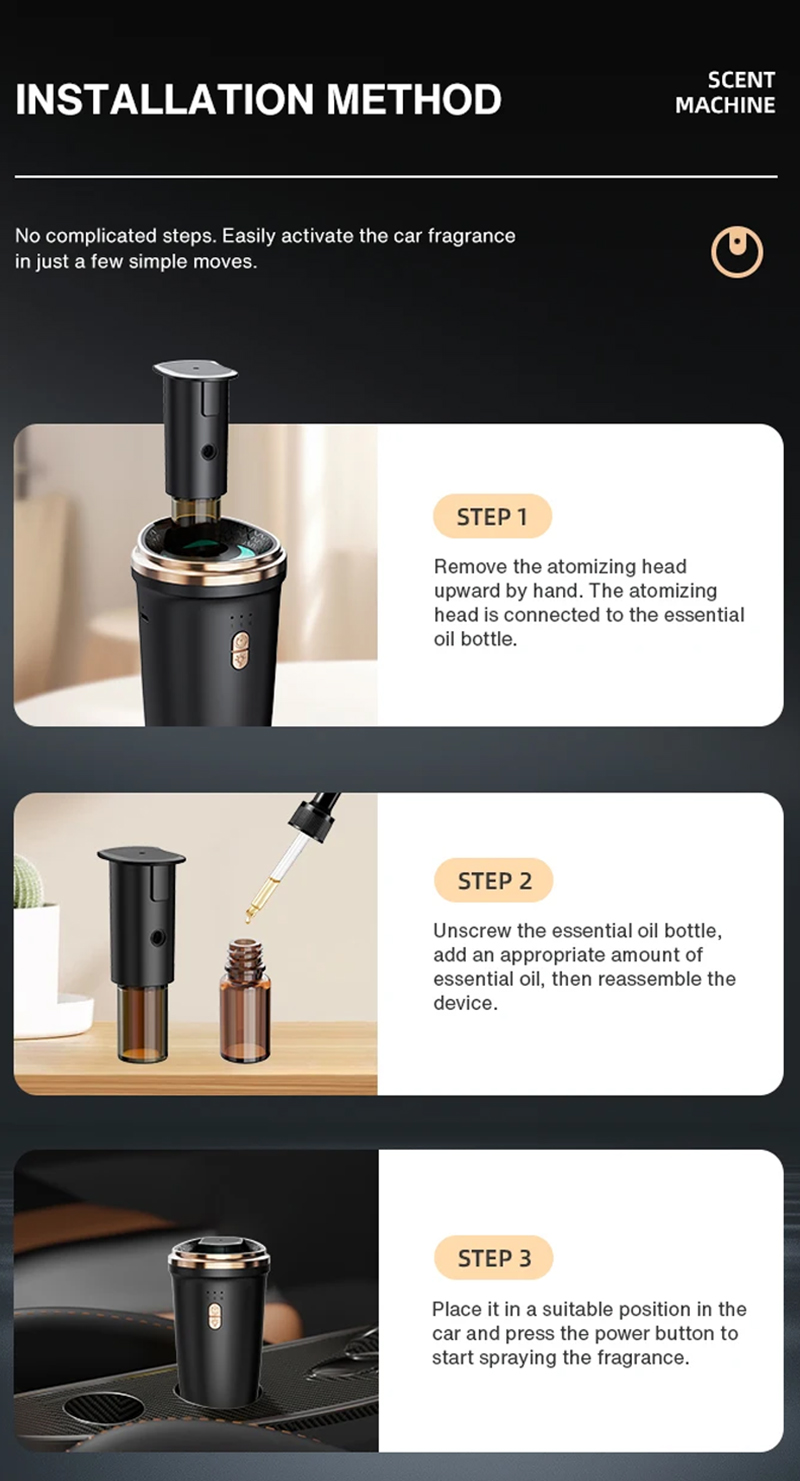 INSTALLATION METHOD

SCENT MACHINE

No complicated steps. Easily activate the car fragrance in just a few simple moves.

STEP 1

Remove the atomizing head upward by hand. The atomizing head is connected to the essential oil bottle.

STEP 2

Unscrew the essential oil bottle, add an appropriate amount of essential oil, then reassemble the device.

STEP 3

Place it in a suitable position in the car and press the power button to start spraying the fragrance.