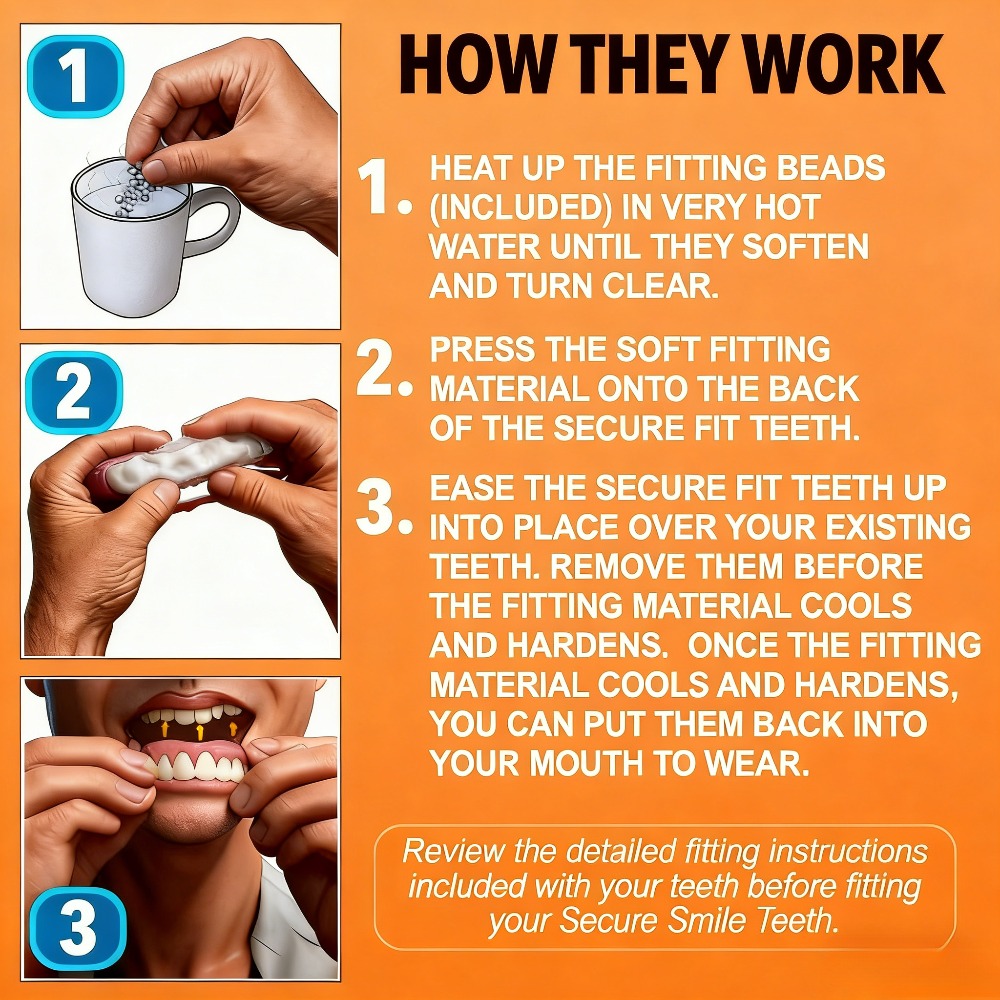 1

2

3

HOW THEY WORK

1. HEAT UP THE FITTING BEADS (INCLUDED) IN VERY HOT WATER UNTIL THEY SOFTEN AND TURN CLEAR.

2. PRESS THE SOFT FITTING MATERIAL ONTO THE BACK OF THE SECURE FIT TEETH.

3. EASE THE SECURE FIT TEETH UP INTO PLACE OVER YOUR EXISTING TEETH. REMOVE THEM BEFORE THE FITTING MATERIAL COOLS AND HARDENS. ONCE THE FITTING MATERIAL COOLS AND HARDENS, YOU CAN PUT THEM BACK INTO YOUR MOUTH TO WEAR.

Review the detailed fitting instructions included with your teeth before fitting your Secure Smile Teeth.