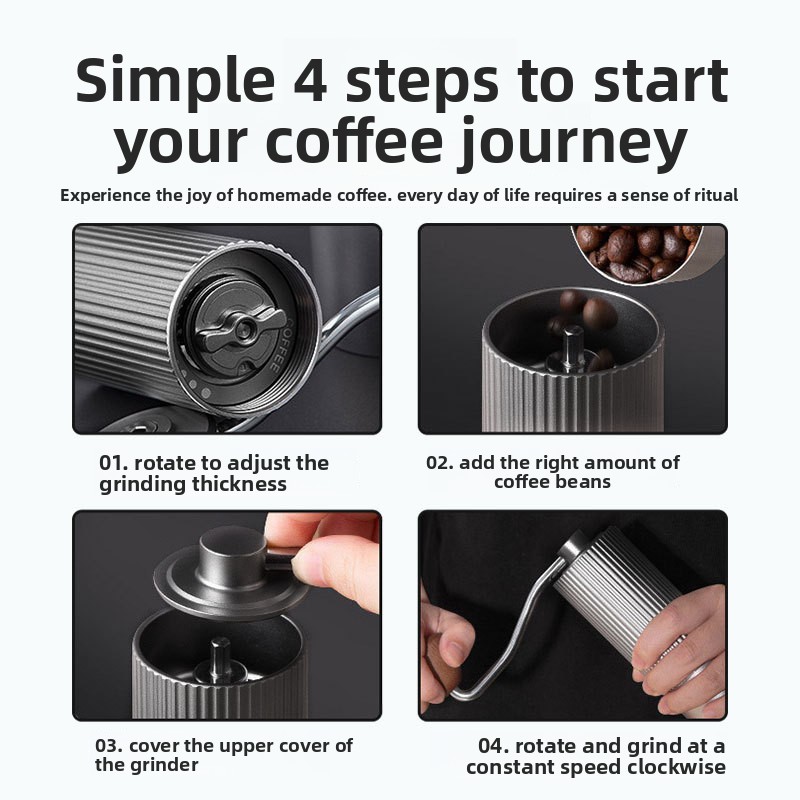 Simple 4 steps to start your coffee journey

Experience the joy of homemade coffee. every day of life requires a sense of ritual

COFFEE

01. rotate to adjust the grinding thickness

02. add the right amount of coffee beans

03. cover the upper cover of the grinder

04. rotate and grind at a constant speed clockwise