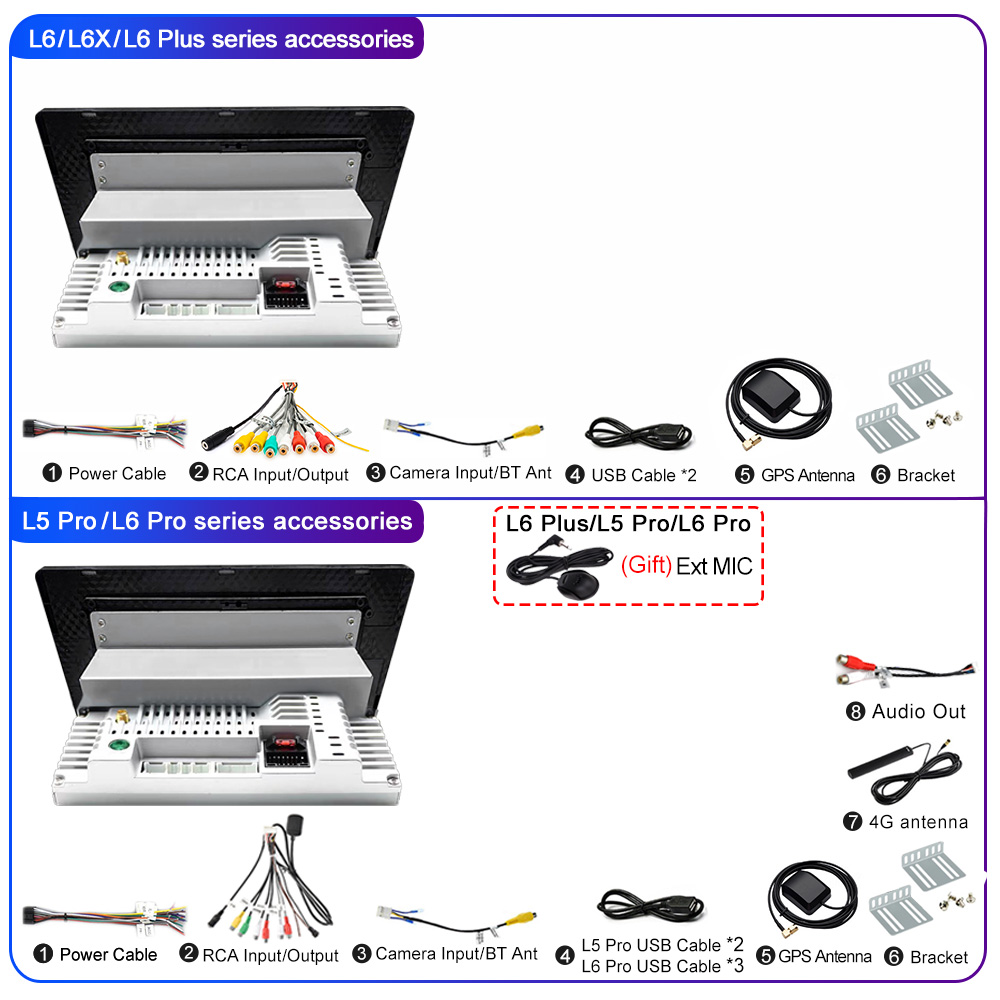 L6/L6X/L6 Plus series accessories

❶ Power Cable ❷ RCA Input/Output ❸ Camera Input/BT Ant ❹ USB Cable *2 ❺ GPS Antenna ❻ Bracket

L5 Pro/L6 Pro series accessories

L6 Plus/L5 Pro/L6 Pro
(Gift) Ext MIC

❽ Audio Out

❼ 4G antenna

❶ Power Cable ❷ RCA Input/Output ❸ Camera Input/BT Ant ❹ L5 Pro USB Cable *2 L6 Pro USB Cable *3 ❺ GPS Antenna ❻ Bracket