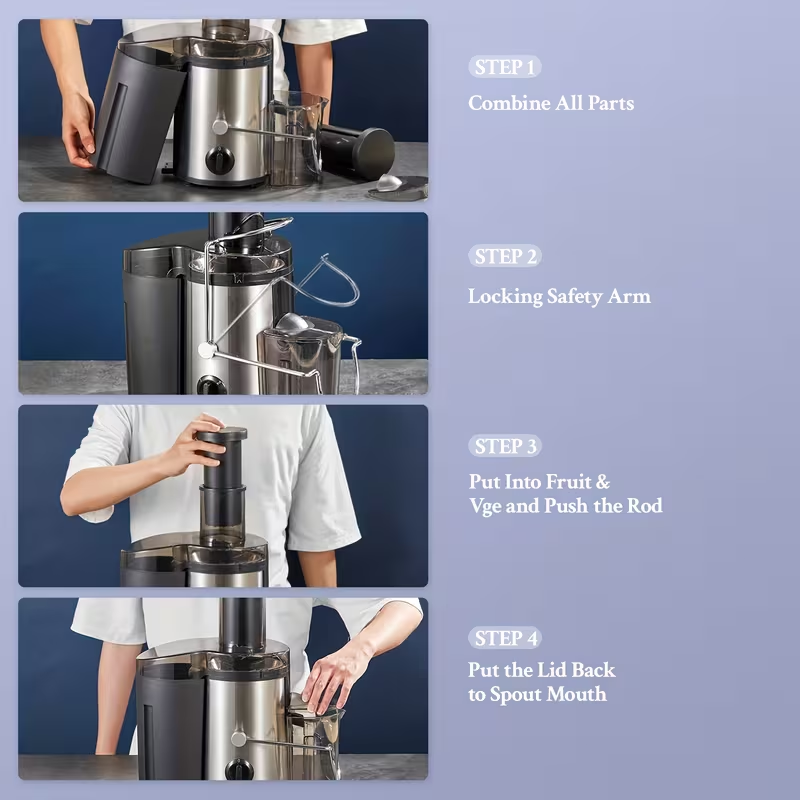 STEP 1
Combine All Parts

STEP 2
Locking Safety Arm

STEP 3
Put Into Fruit & Vge and Push the Rod

STEP 4
Put the Lid Back to Spout Mouth