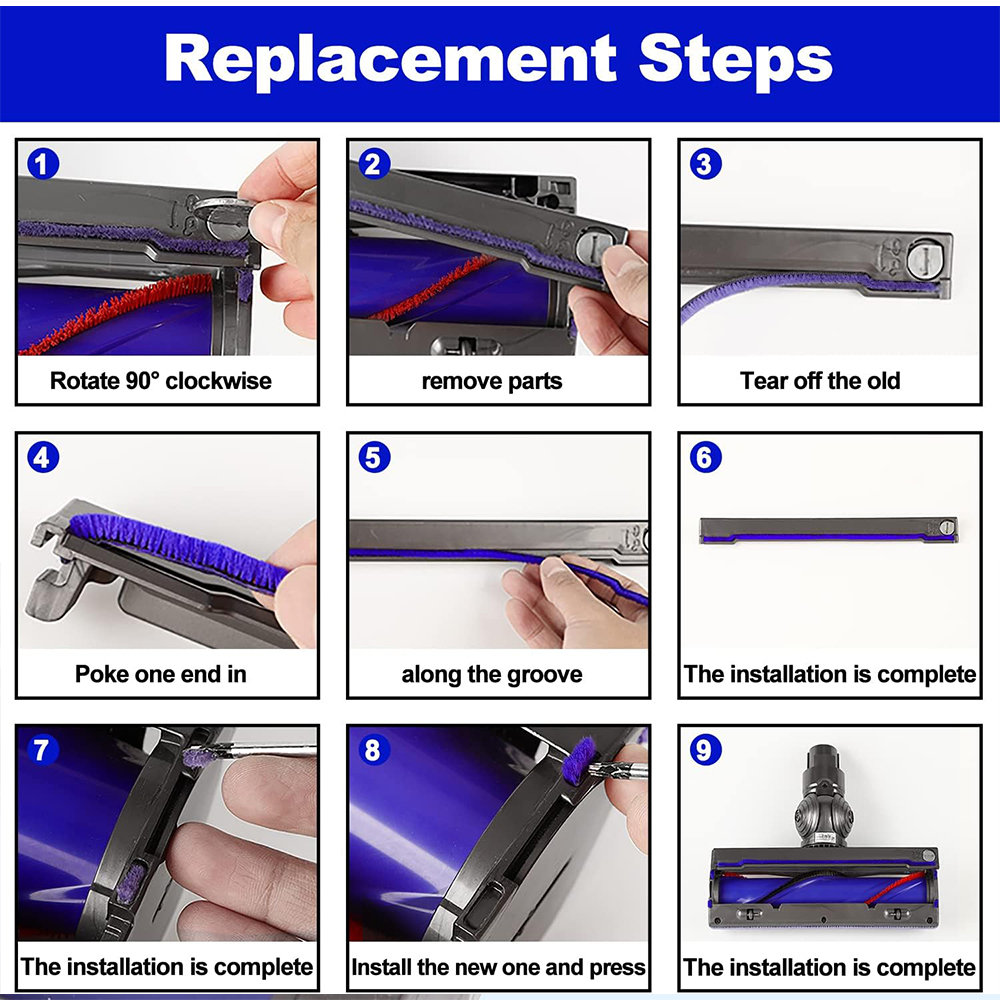 Replacement Steps

1
Rotate 90° clockwise

2
remove parts

3
Tear off the old

4
Poke one end in

5
along the groove

6
The installation is complete

7
The installation is complete

8
Install the new one and press

9
The installation is complete