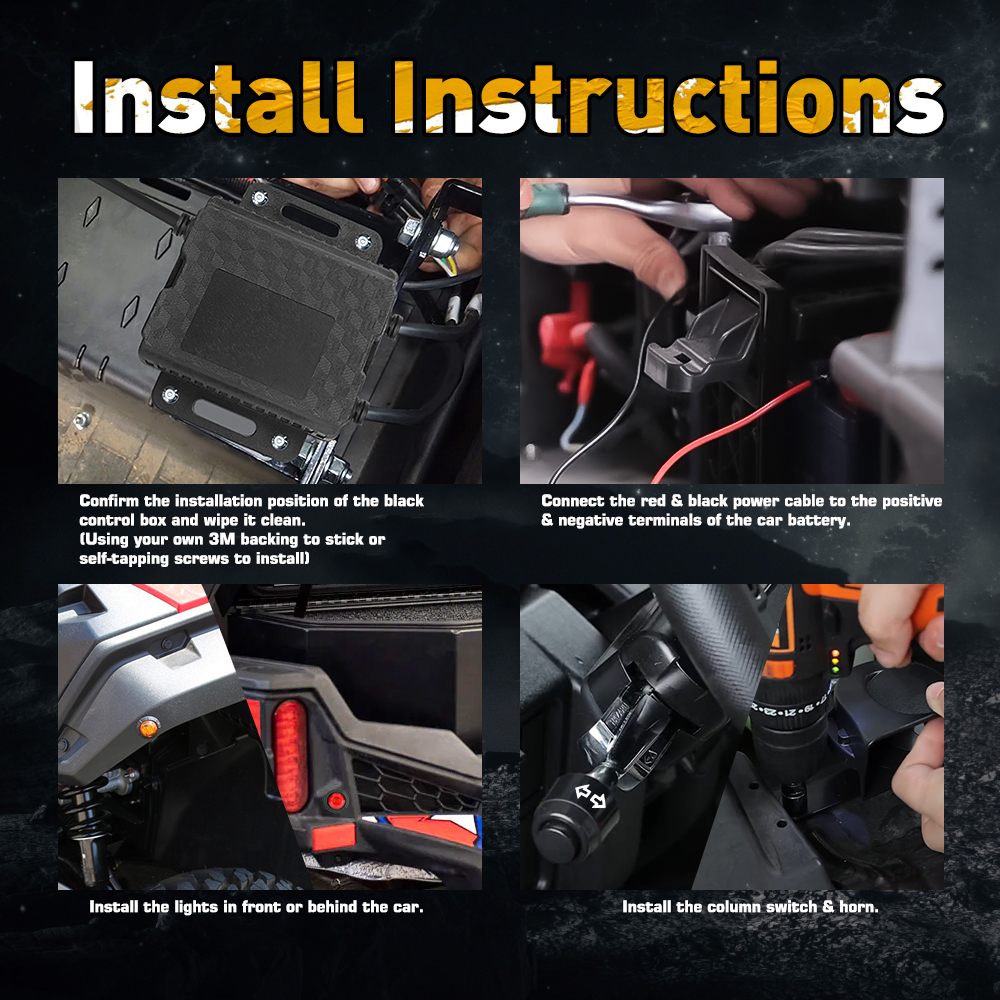 Install Instructions

Confirm the installation position of the black control box and wipe it clean.
(Using your own 3M backing to stick or self-tapping screws to install)

Connect the red & black power cable to the positive & negative terminals of the car battery.

Install the lights in front or behind the car.

Install the column switch & horn.