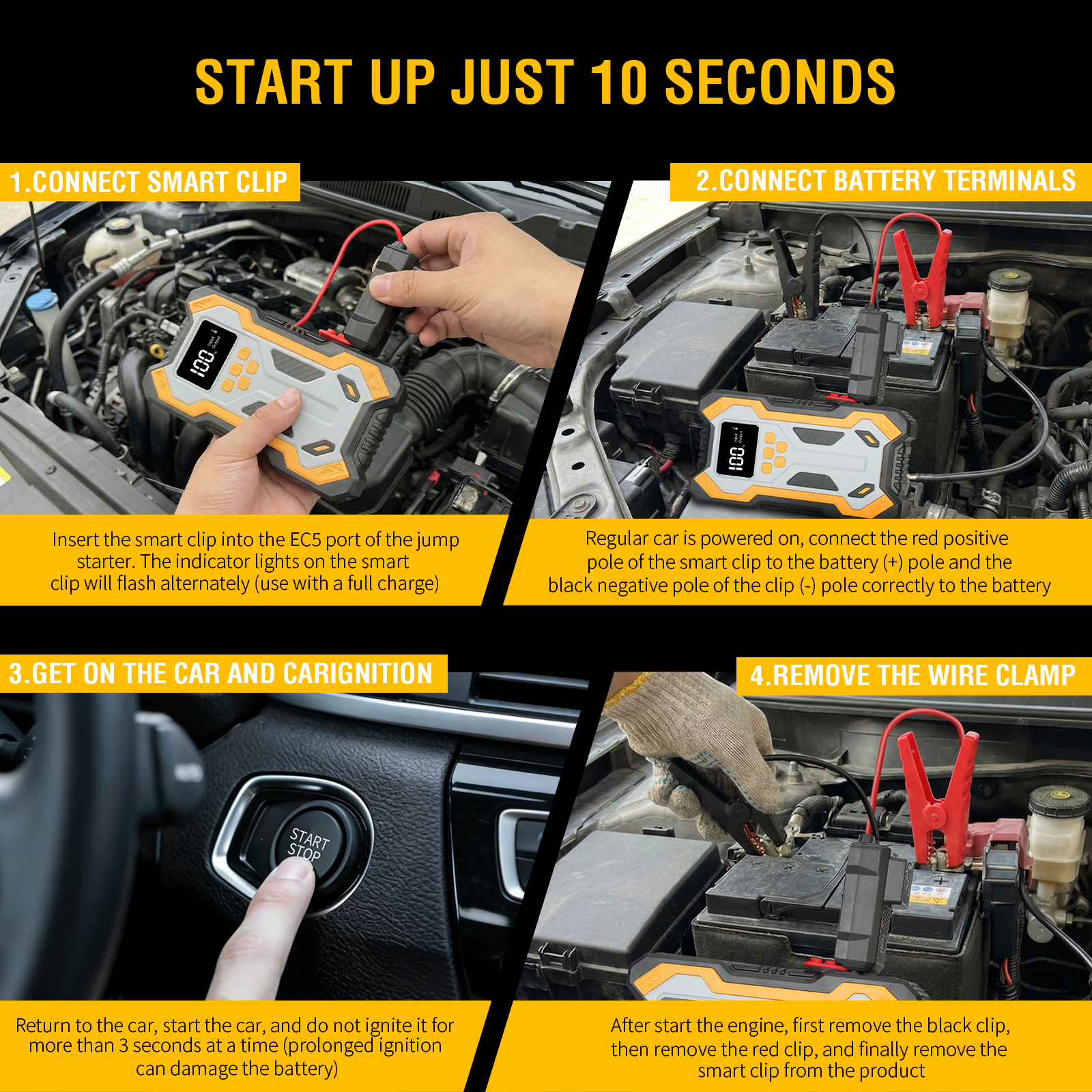 START UP JUST 10 SECONDS

1.CONNECT SMART CLIP

100

Insert the smart clip into the EC5 port of the jump starter. The indicator lights on the smart clip will flash alternately (use with a full charge)

2.CONNECT BATTERY TERMINALS

100

Regular car is powered on, connect the red positive pole of the smart clip to the battery (+) pole and the black negative pole of the clip (-) pole correctly to the battery

3.GET ON THE CAR AND CARIGNITION

START STOP

Return to the car, start the car, and do not ignite it for more than 3 seconds at a time (prolonged ignition can damage the battery)

4.REMOVE THE WIRE CLAMP

After start the engine, first remove the black clip, then remove the red clip, and finally remove the smart clip from the product