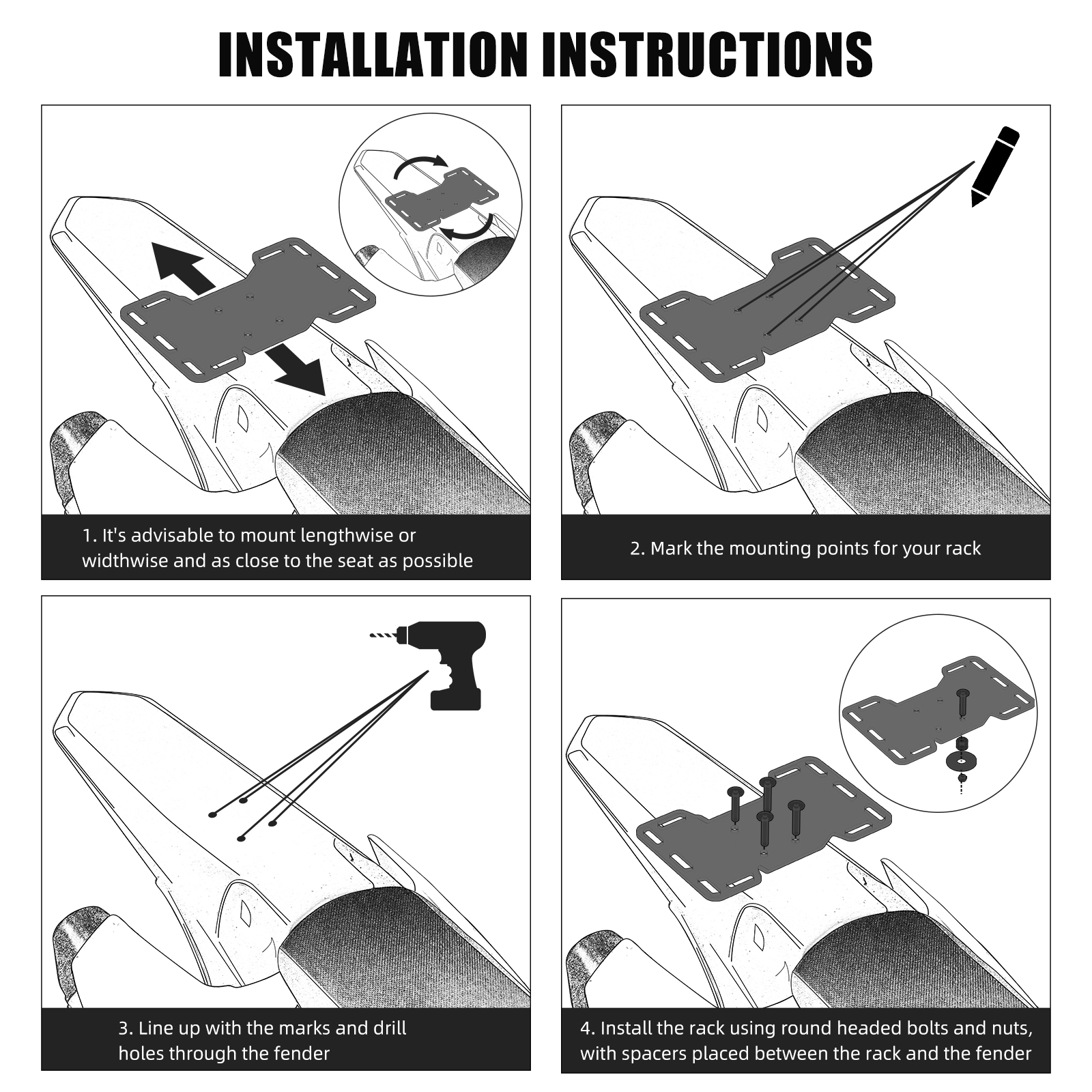 INSTALLATION INSTRUCTIONS

1. It's advisable to mount lengthwise or widthwise and as close to the seat as possible

2. Mark the mounting points for your rack

3. Line up with the marks and drill holes through the fender

4. Install the rack using round headed bolts and nuts, with spacers placed between the rack and the fender