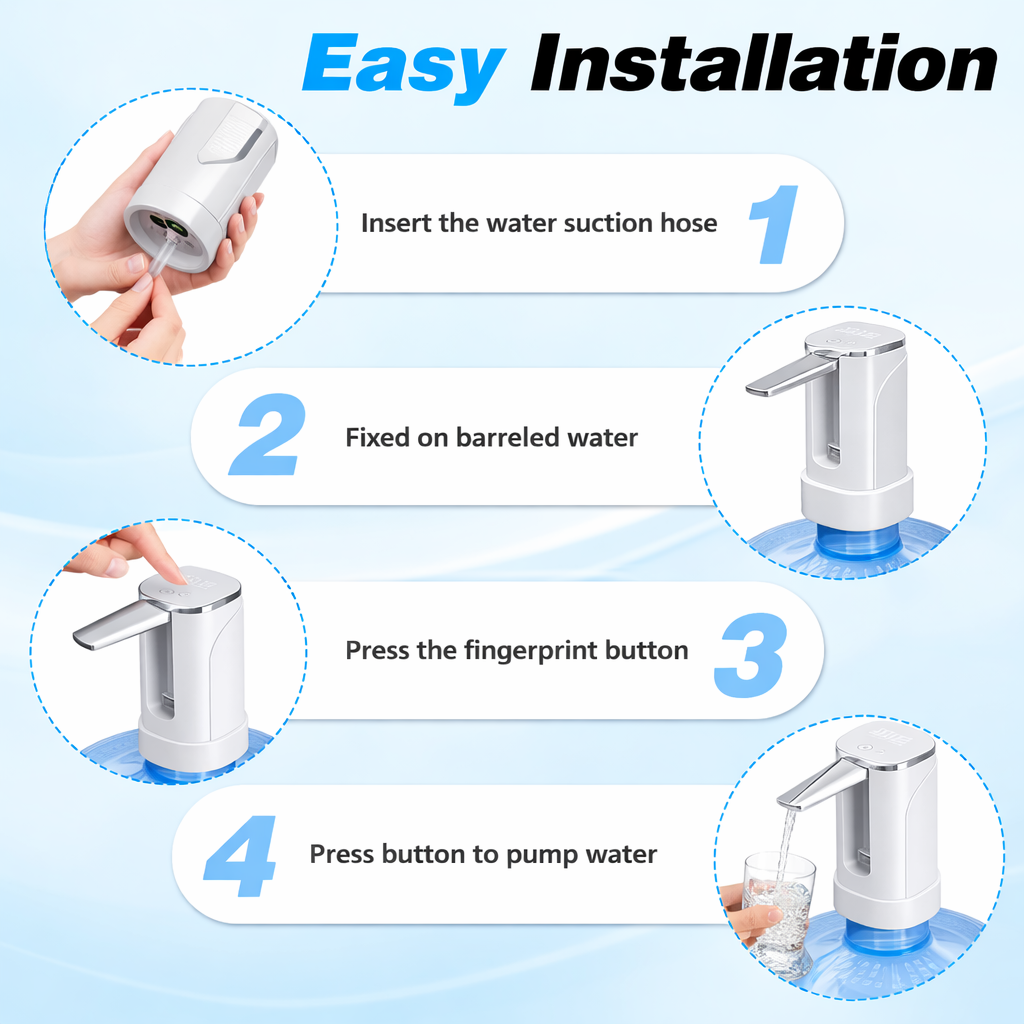 Easy Installation

Insert the water suction hose 1

2 Fixed on barreled water

Press the fingerprint button 3

4 Press button to pump water