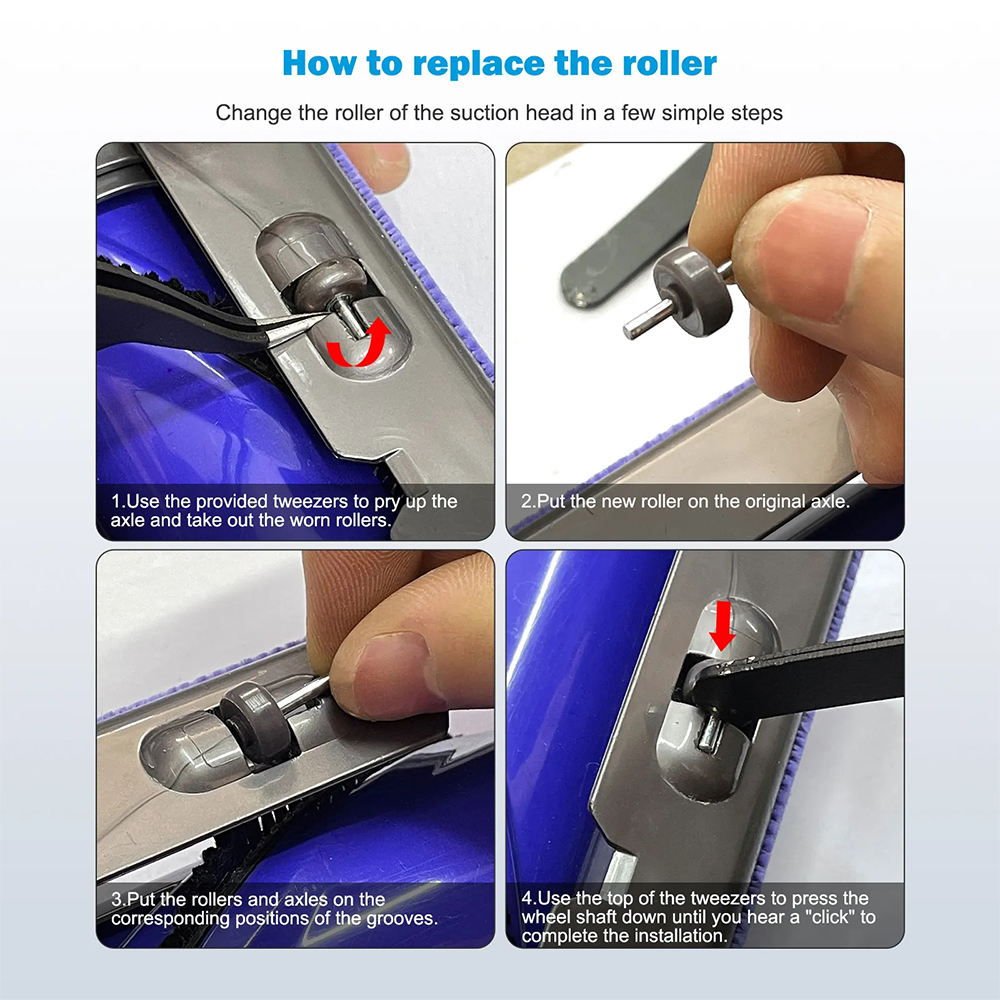 How to replace the roller

Change the roller of the suction head in a few simple steps

1.Use the provided tweezers to pry up the axle and take out the worn rollers.

2.Put the new roller on the original axle.

3.Put the rollers and axles on the corresponding positions of the grooves.

4.Use the top of the tweezers to press the wheel shaft down until you hear a "click" to complete the installation.