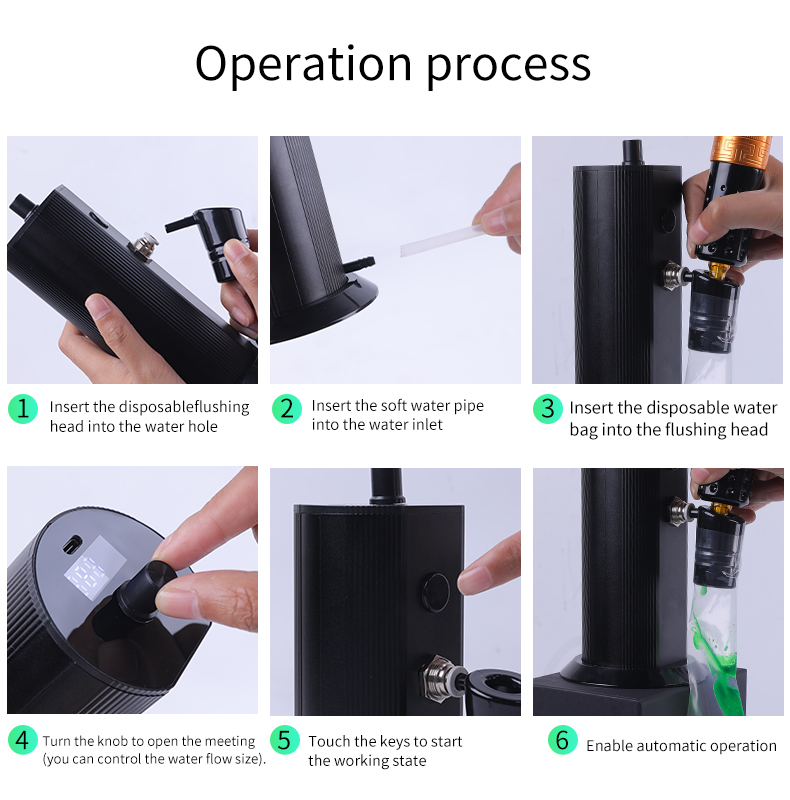 Operation process

1 Insert the disposableflushing head into the water hole

2 Insert the soft water pipe into the water inlet

3 Insert the disposable water bag into the flushing head

4 Turn the knob to open the meeting (you can control the water flow size).

5 Touch the keys to start the working state

6 Enable automatic operation