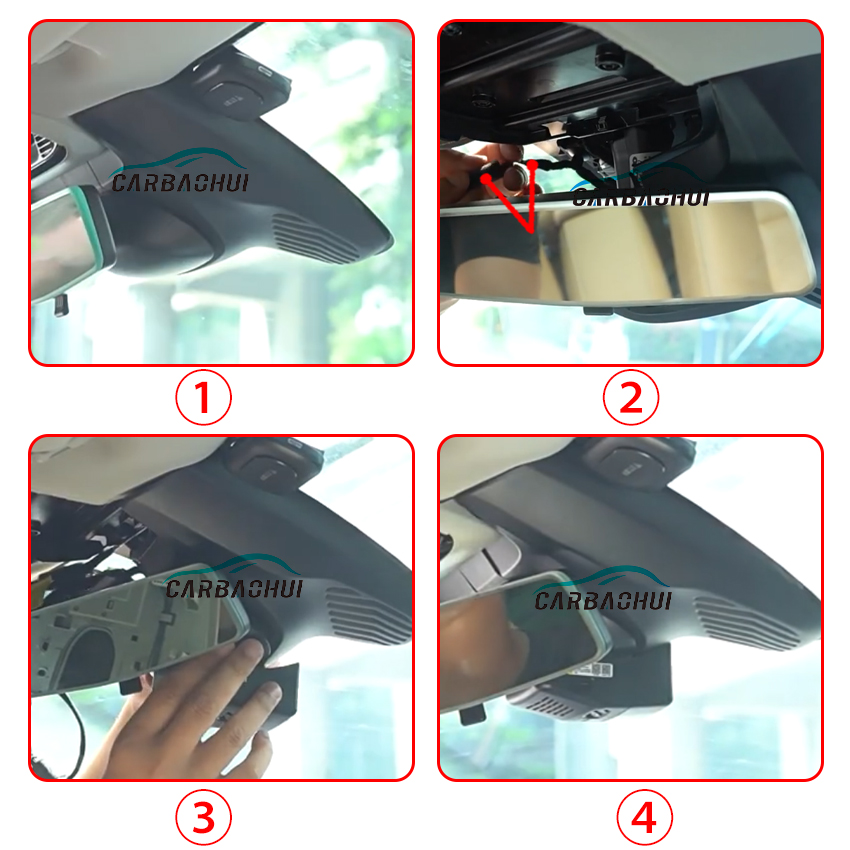 CARBAOHUI

1

CARBAOHUI

2

CARBAOHUI

3

CARBAOHUI

4