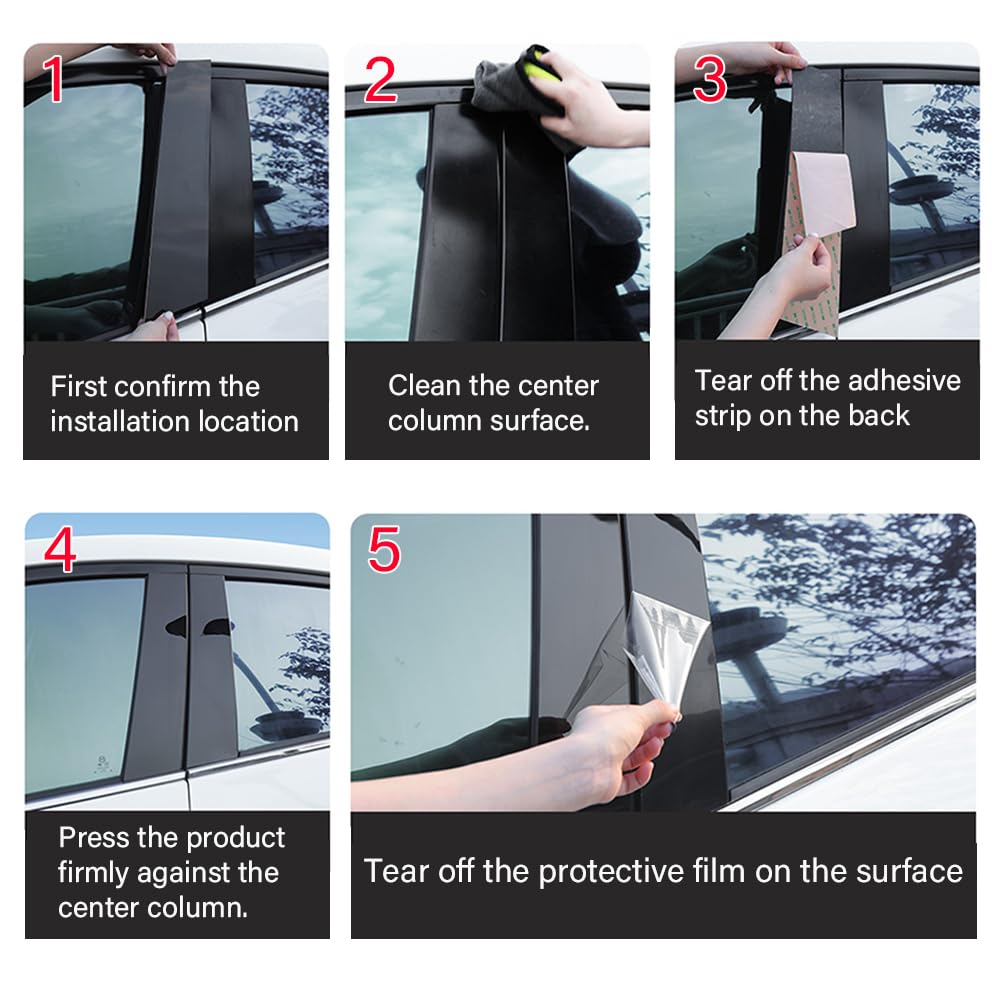 1

First confirm the installation location

2

Clean the center column surface.

3

Tear off the adhesive strip on the back

4

Press the product firmly against the center column.

5

Tear off the protective film on the surface