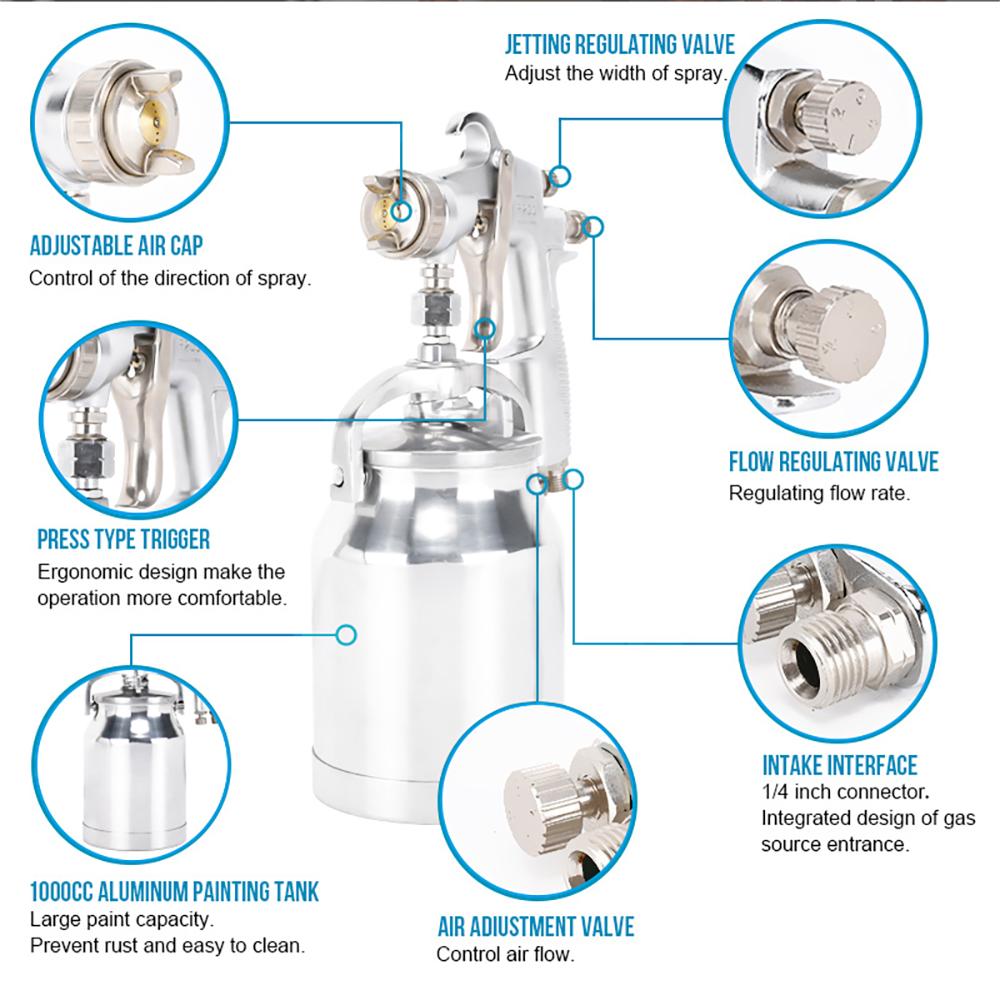 JETTING REGULATING VALVE
Adjust the width of spray.

ADJUSTABLE AIR CAP
Control of the direction of spray.

FLOW REGULATING VALVE
Regulating flow rate.

PRESS TYPE TRIGGER
Ergonomic design make the operation more comfortable.

INTAKE INTERFACE
1/4 inch connector.
Integrated design of gas source entrance.

1000CC ALUMINUM PAINTING TANK
Large paint capacity.
Prevent rust and easy to clean.

AIR ADJUSTMENT VALVE
Control air flow.