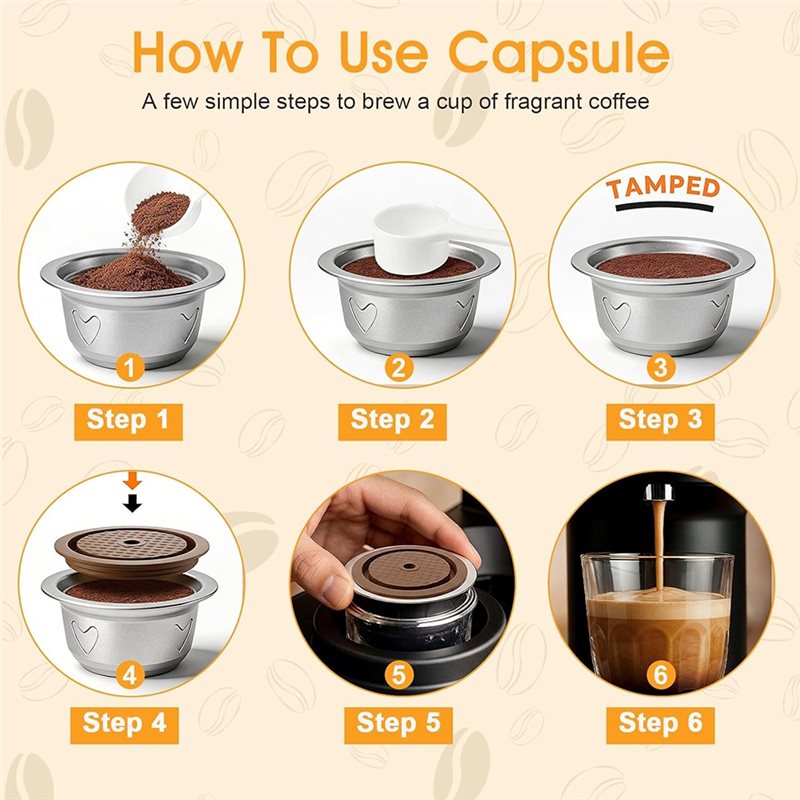 How To Use Capsule

A few simple steps to brew a cup of fragrant coffee

1
Step 1

2
Step 2

TAMPED
3
Step 3

4
Step 4

5
Step 5

6
Step 6