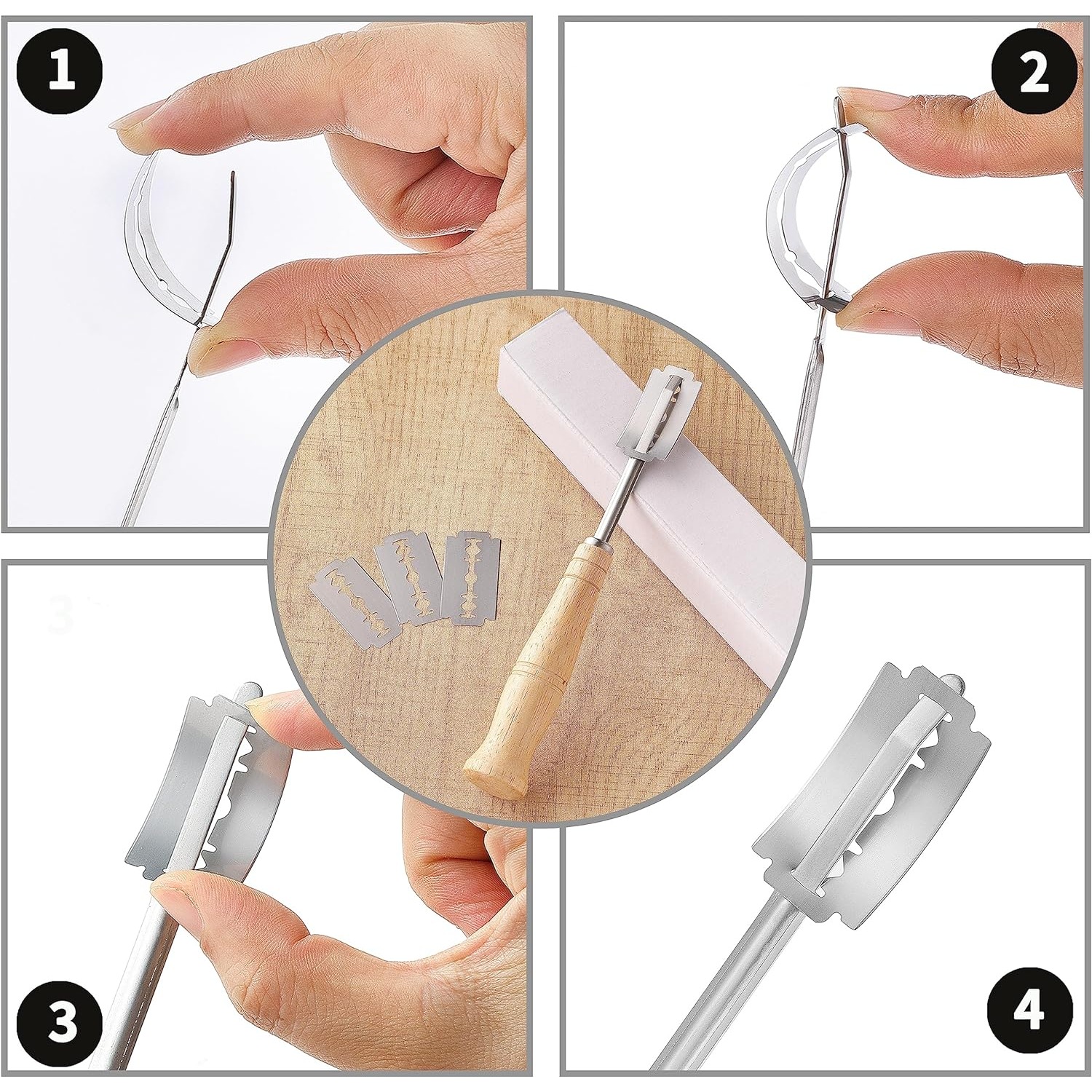 1

2

3

4