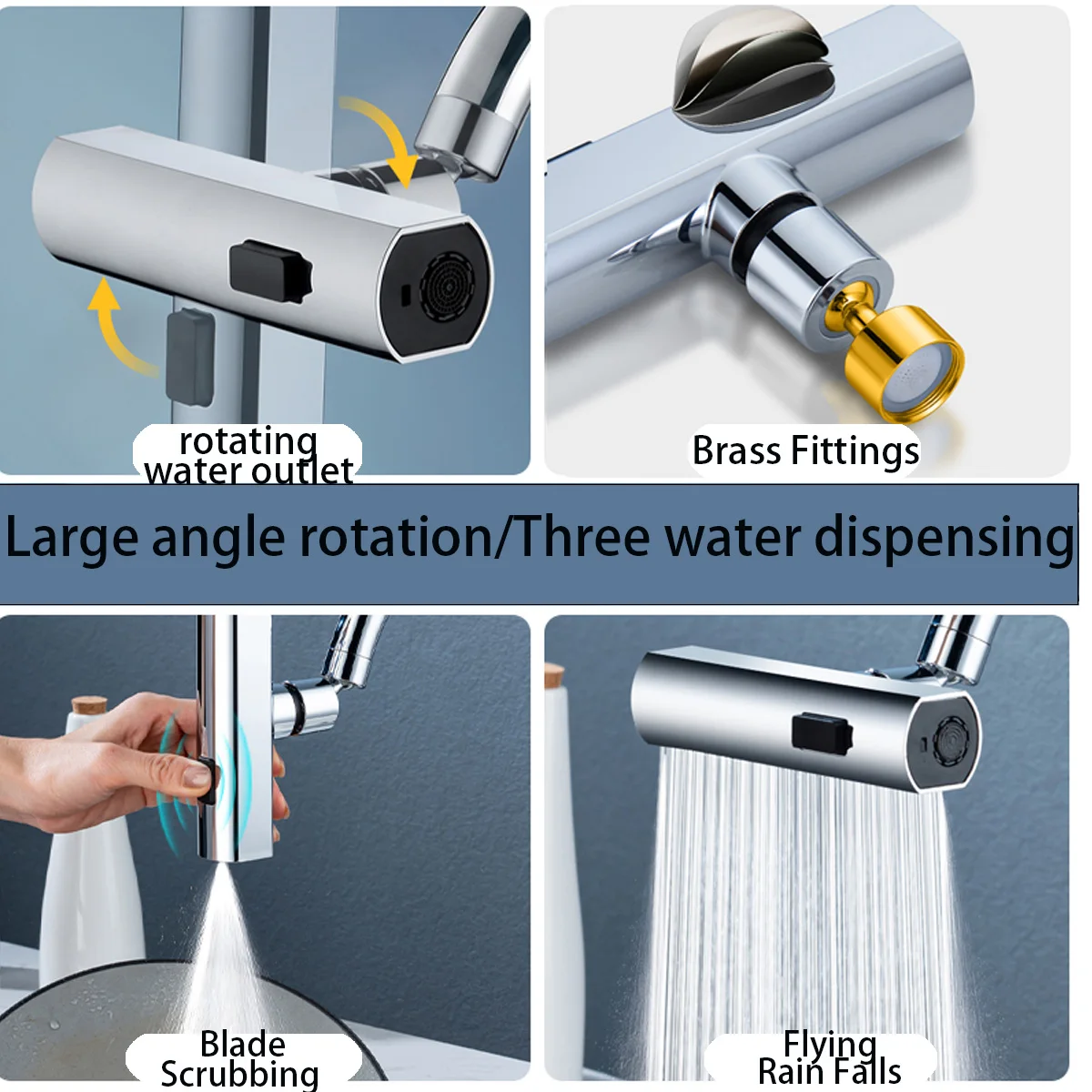 rotating water outlet

Brass Fittings

Large angle rotation/Three water dispensing

Blade Scrubbing

Flying Rain Falls