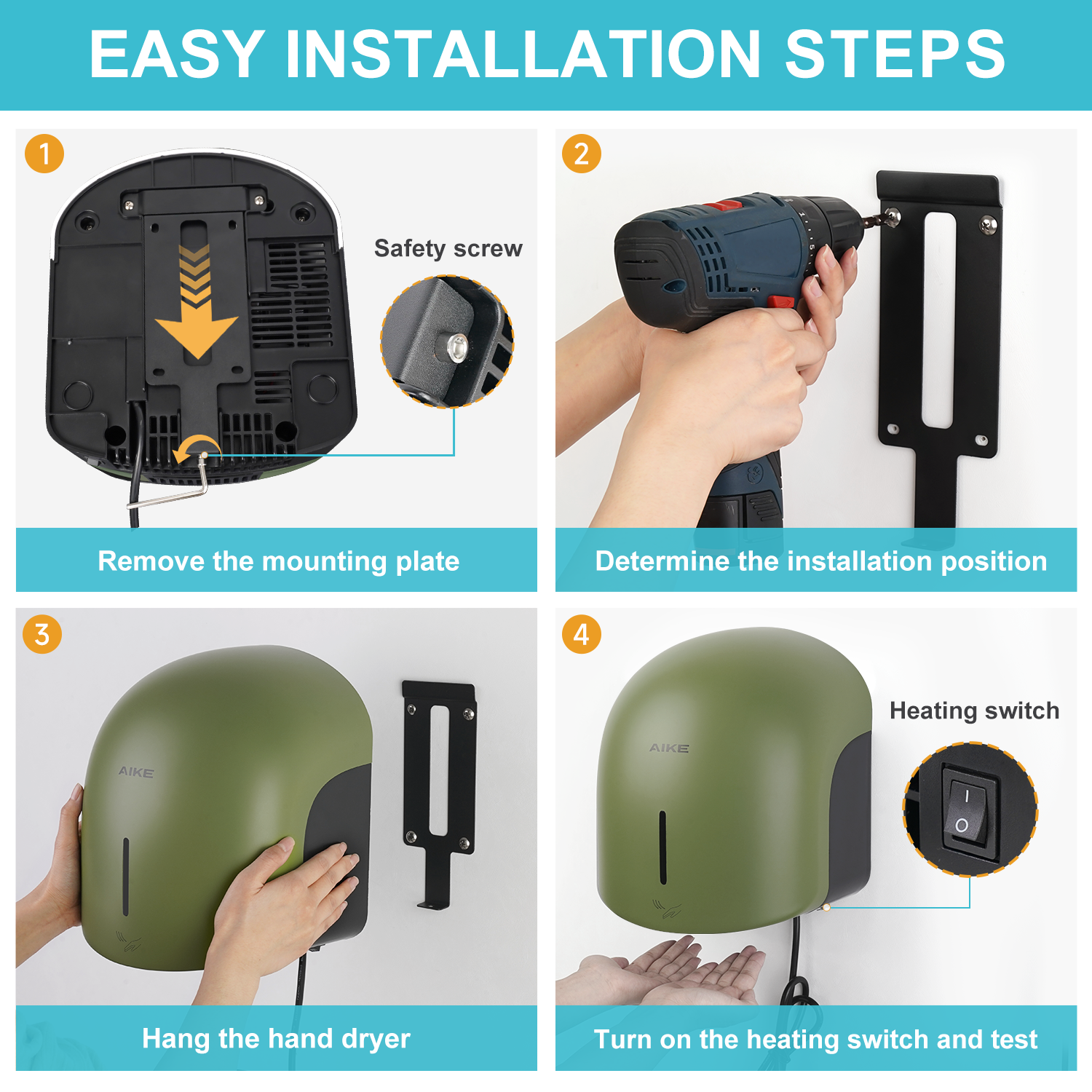 EASY INSTALLATION STEPS

1

Safety screw

Remove the mounting plate

2

Determine the installation position

3

AIKE

Hang the hand dryer

4

AIKE

Heating switch

I

O

Turn on the heating switch and test