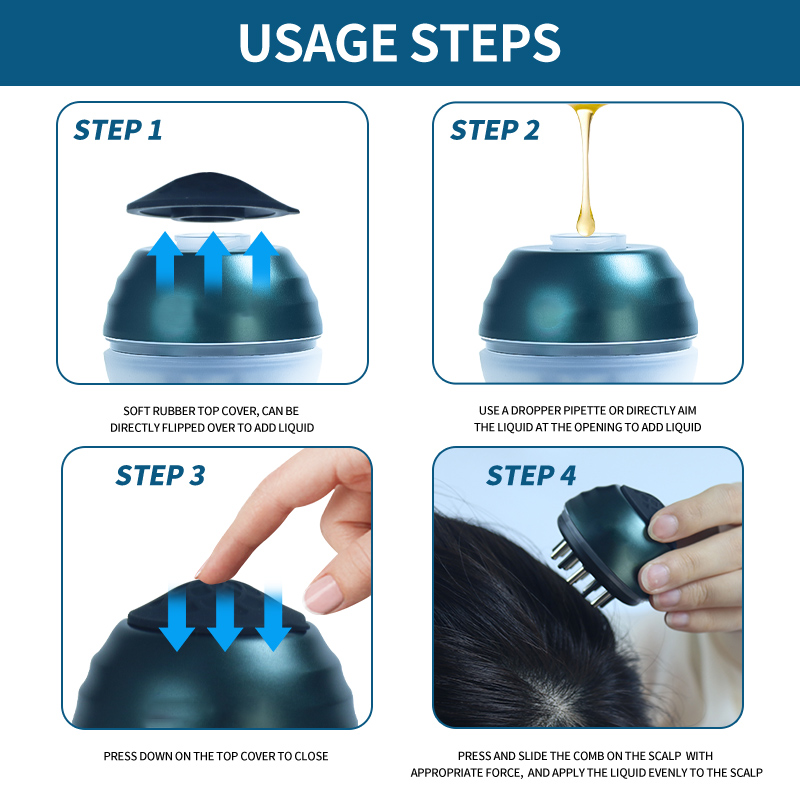 USAGE STEPS

STEP 1

SOFT RUBBER TOP COVER, CAN BE DIRECTLY FLIPPED OVER TO ADD LIQUID

STEP 2

USE A DROPPER PIPETTE OR DIRECTLY AIM THE LIQUID AT THE OPENING TO ADD LIQUID

STEP 3

PRESS DOWN ON THE TOP COVER TO CLOSE

STEP 4

PRESS AND SLIDE THE COMB ON THE SCALP WITH APPROPRIATE FORCE, AND APPLY THE LIQUID EVENLY TO THE SCALP