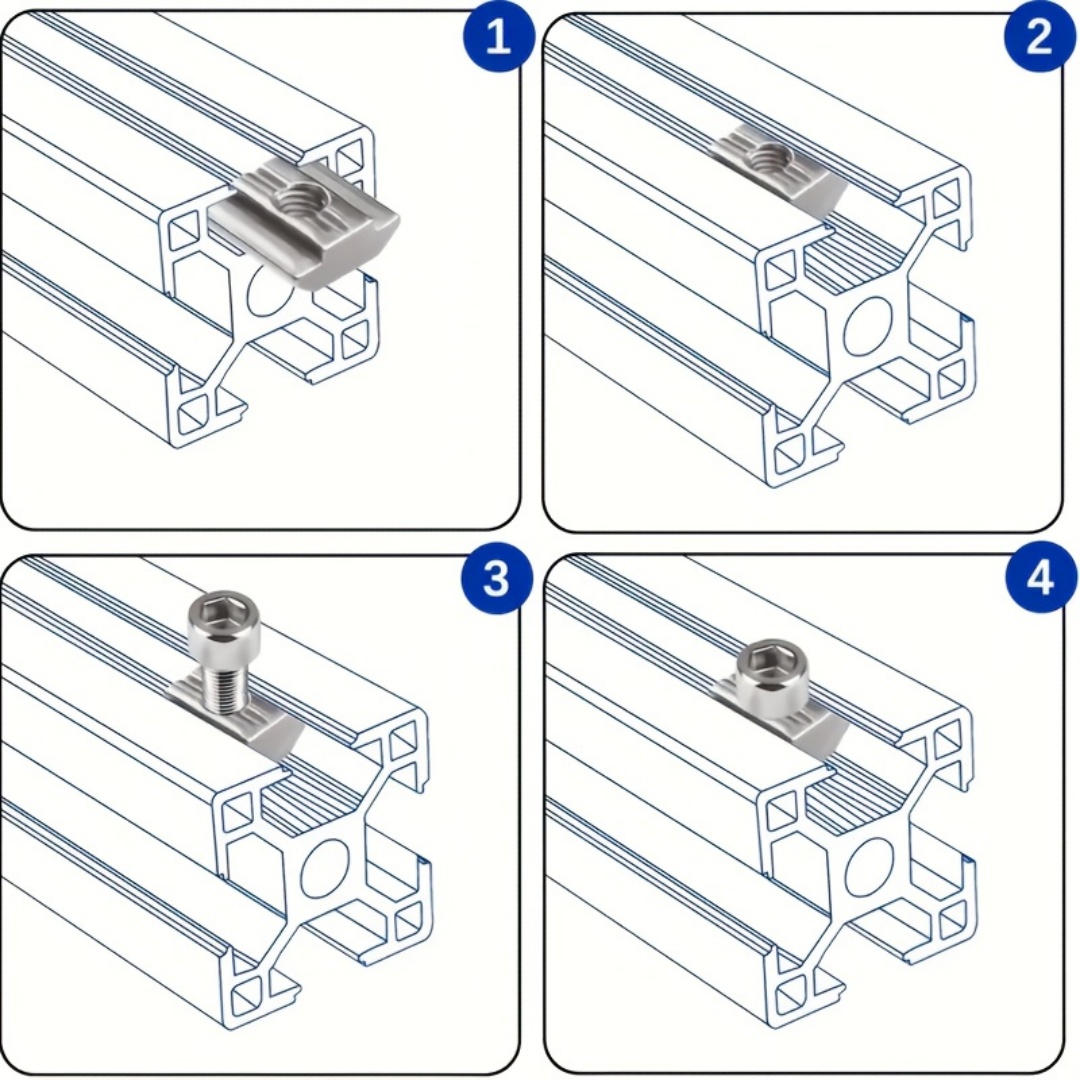 1
2
3
4