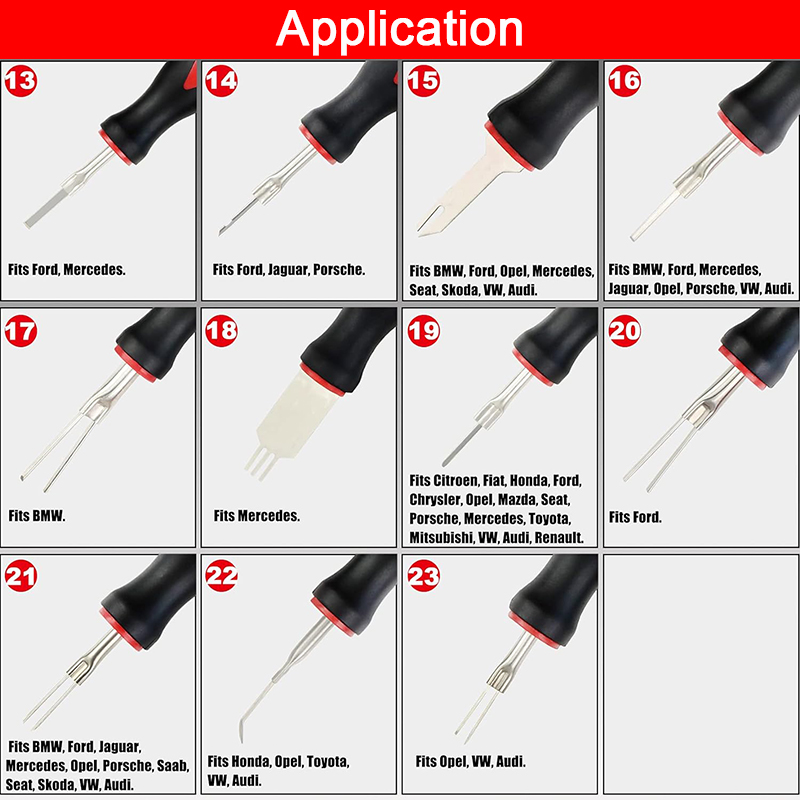 Application

13
Fits Ford, Mercedes.

14
Fits Ford, Jaguar, Porsche.

15
Fits BMW, Ford, Opel, Mercedes, Seat, Skoda, VW, Audi.

16
Fits BMW, Ford, Mercedes, Jaguar, Opel, Porsche, VW, Audi.

17
Fits BMW.

18
Fits Mercedes.

19
Fits Citroen, Fiat, Honda, Ford, Chrysler, Opel, Mazda, Seat, Porsche, Mercedes, Toyota, Mitsubishi, VW, Audi, Renault.

20
Fits Ford.

21
Fits BMW, Ford, Jaguar, Mercedes, Opel, Porsche, Saab, Seat, Skoda, VW, Audi.

22
Fits Honda, Opel, Toyota, VW, Audi.

23
Fits Opel, VW, Audi.