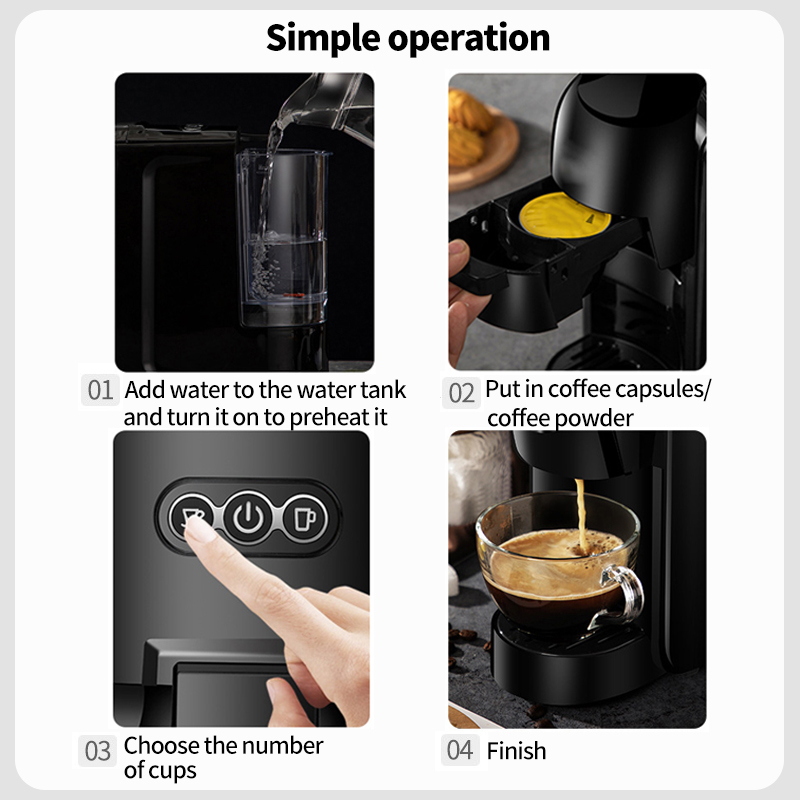 Simple operation

01 Add water to the water tank and turn it on to preheat it

02 Put in coffee capsules/ coffee powder

03 Choose the number of cups

04 Finish