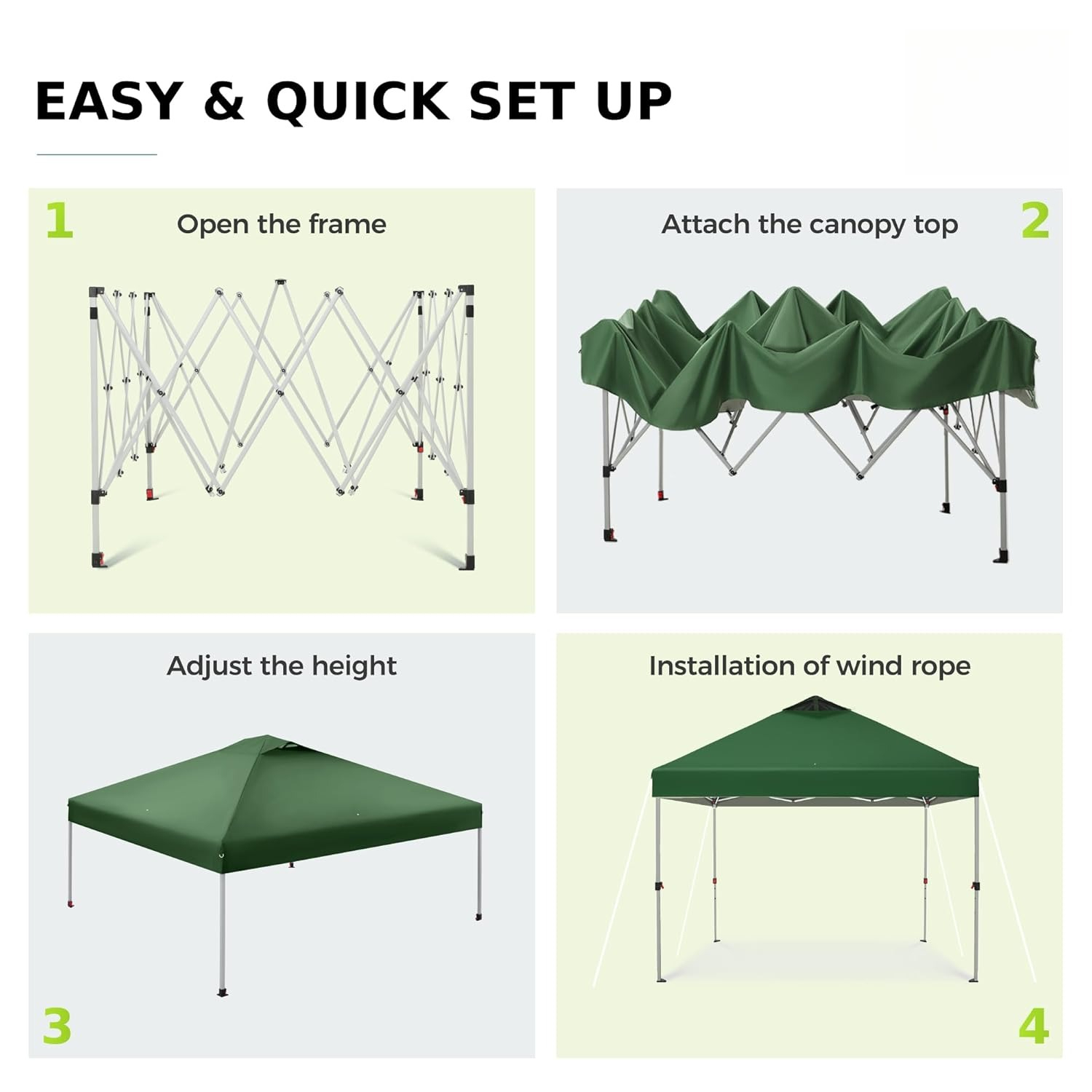 EASY & QUICK SET UP

1
Open the frame

Attach the canopy top
2

Adjust the height
3

Installation of wind rope
4