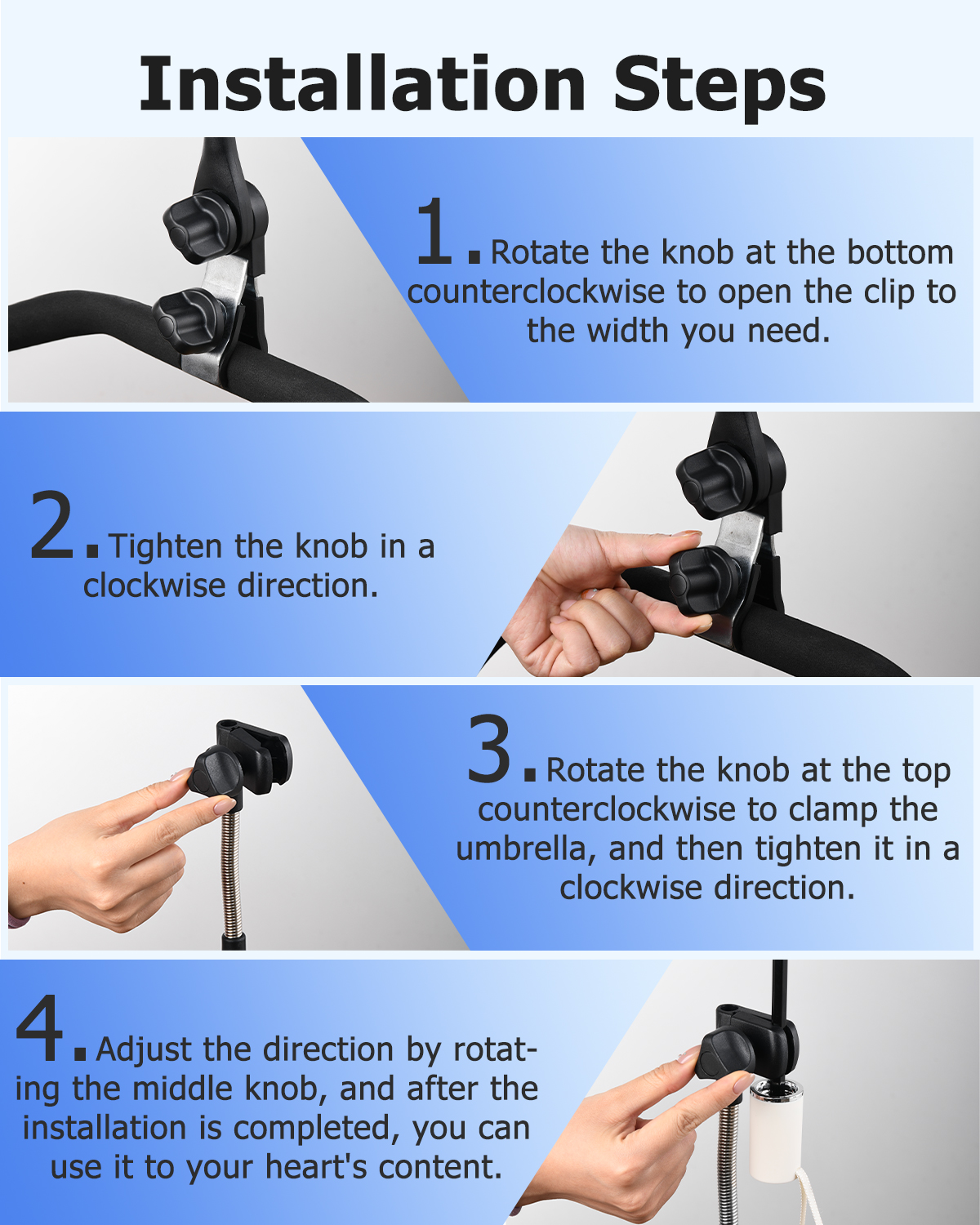 Installation Steps

1. Rotate the knob at the bottom counterclockwise to open the clip to the width you need.

2. Tighten the knob in a clockwise direction.

3. Rotate the knob at the top counterclockwise to clamp the umbrella, and then tighten it in a clockwise direction.

4. Adjust the direction by rotating the middle knob, and after the installation is completed, you can use it to your heart's content.