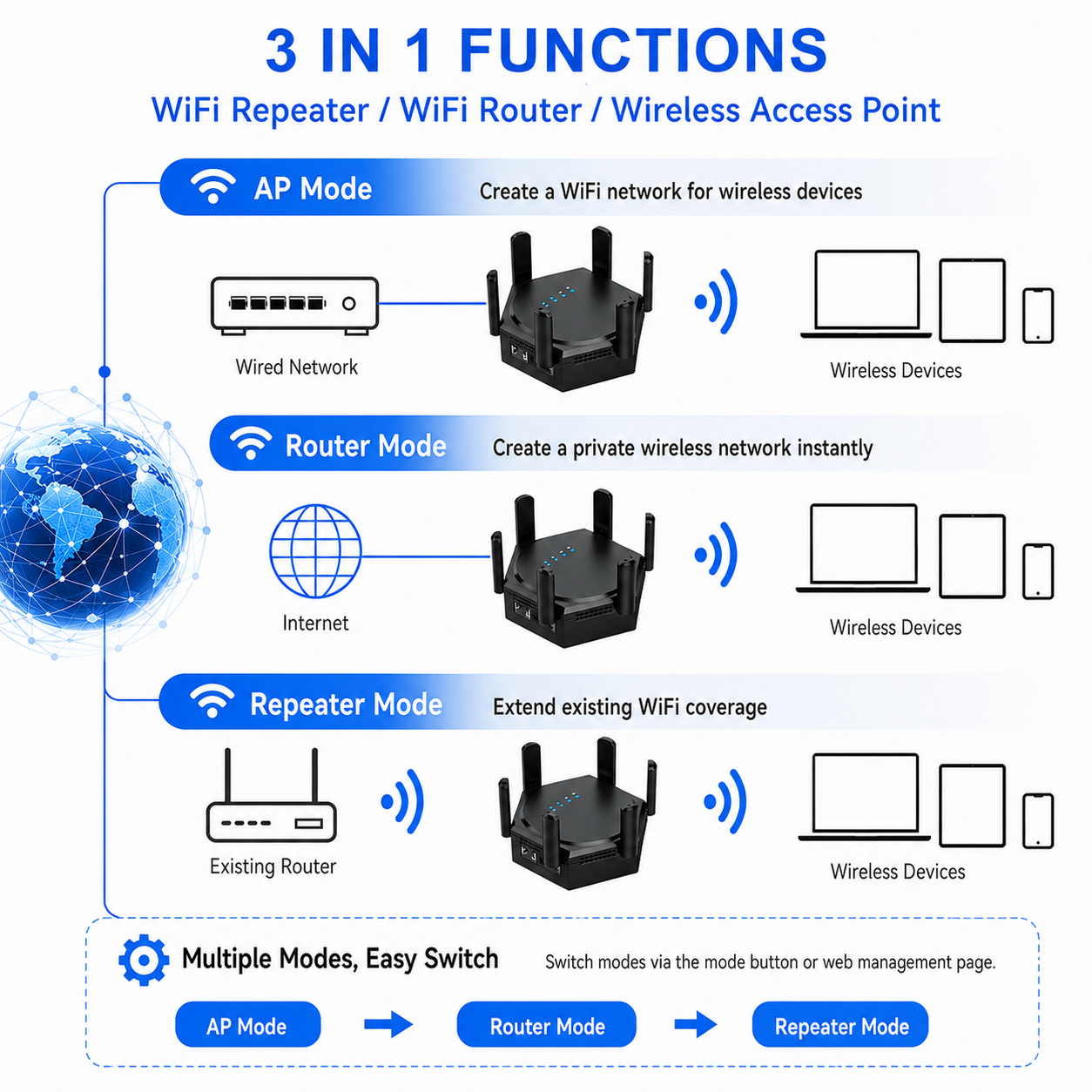 3 IN 1 FUNCTIONS
WiFi Repeater / WiFi Router / Wireless Access Point

AP Mode
Create a WiFi network for wireless devices

Wired Network

Wireless Devices

Router Mode
Create a private wireless network instantly

Internet

Wireless Devices

Repeater Mode
Extend existing WiFi coverage

Existing Router

Wireless Devices

Multiple Modes, Easy Switch
Switch modes via the mode button or web management page.

AP Mode

Router Mode

Repeater Mode