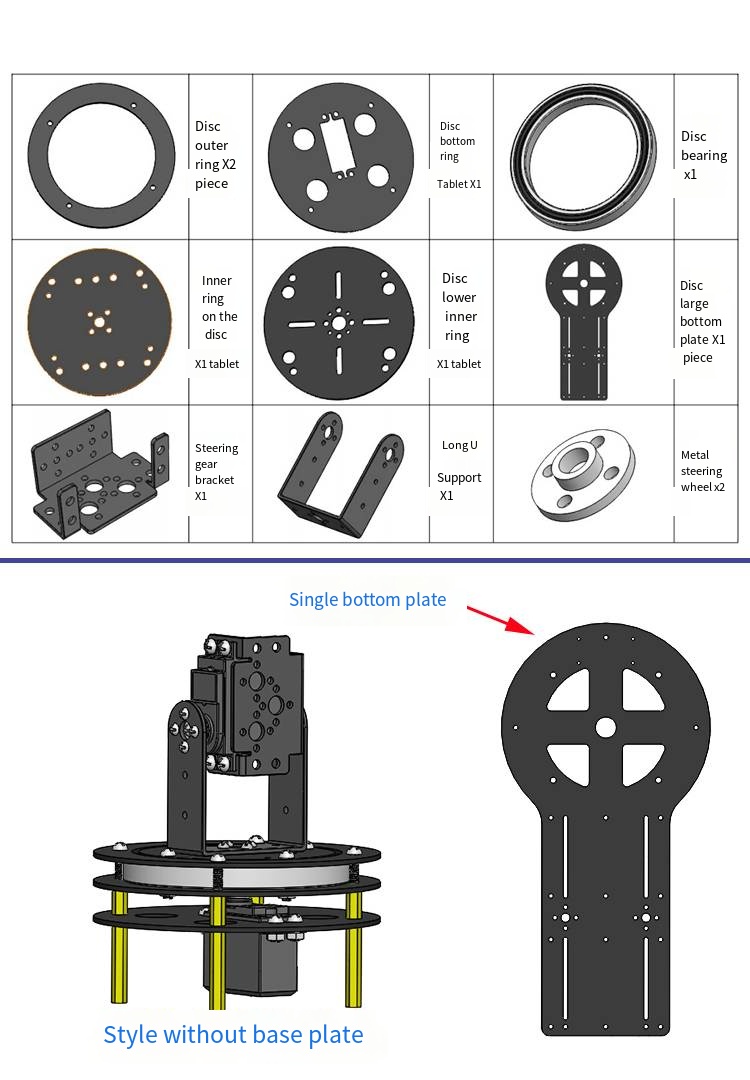 | | | | | | |
|---|---|---|---|---|---|
| | Disc outer ring X2 piece | | Disc bottom ring Tablet X1 | | Disc bearing x1 |
| | Inner ring on the disc X1 tablet | | Disc lower inner ring X1 tablet | | Disc large bottom plate X1 piece |
| | Steering gear bracket X1 | | Long U Support X1 | | Metal steering wheel x2 |

Single bottom plate

Style without base plate