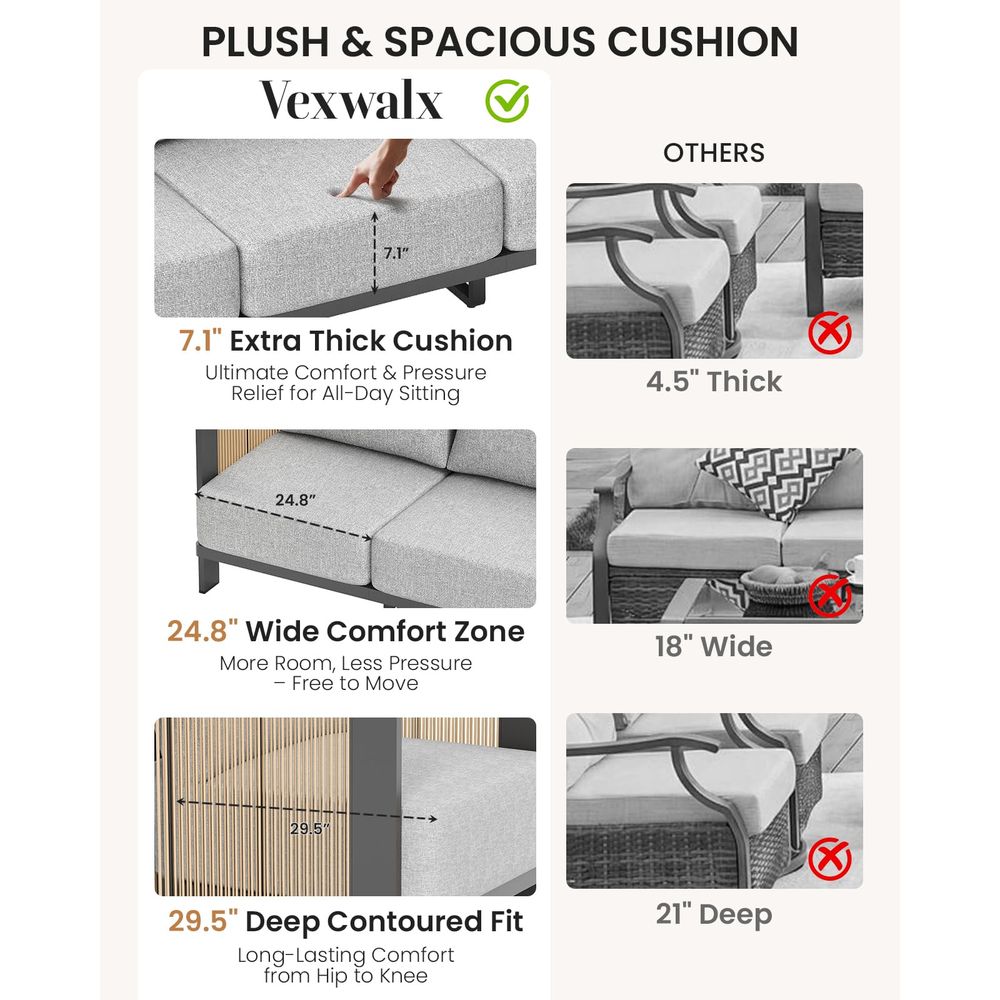 PLUSH & SPACIOUS CUSHION

Vexwalx

7.1"

7.1" Extra Thick Cushion
Ultimate Comfort & Pressure Relief for All-Day Sitting

24.8"

24.8" Wide Comfort Zone
More Room, Less Pressure – Free to Move

29.5"

29.5" Deep Contoured Fit
Long-Lasting Comfort from Hip to Knee

OTHERS

4.5" Thick

18" Wide

21" Deep