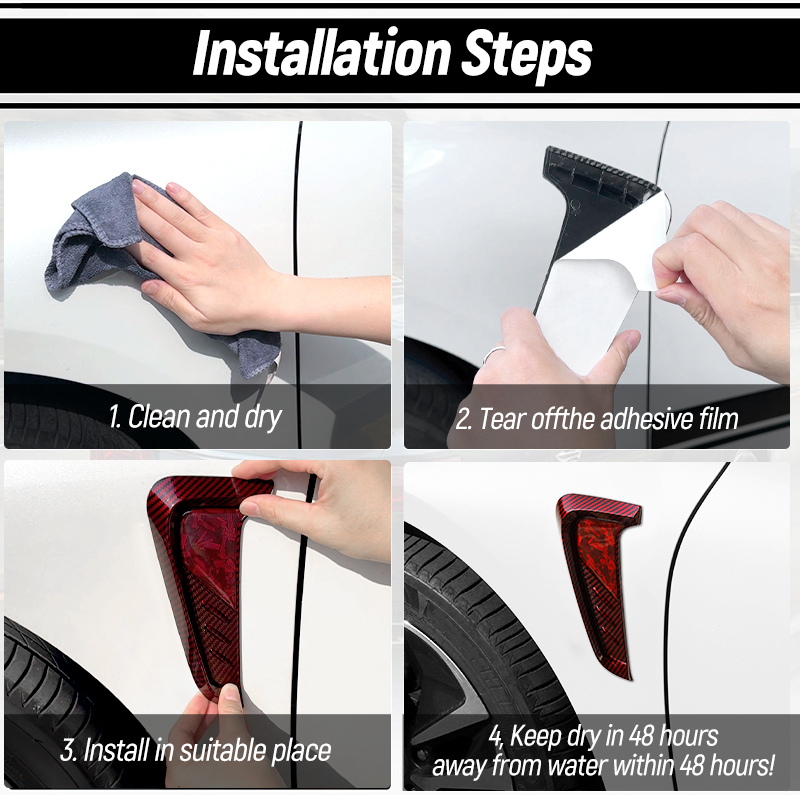 Installation Steps

1. Clean and dry

2. Tear offthe adhesive film

3. Install in suitable place

4, Keep dry in 48 hours
away from water within 48 hours!