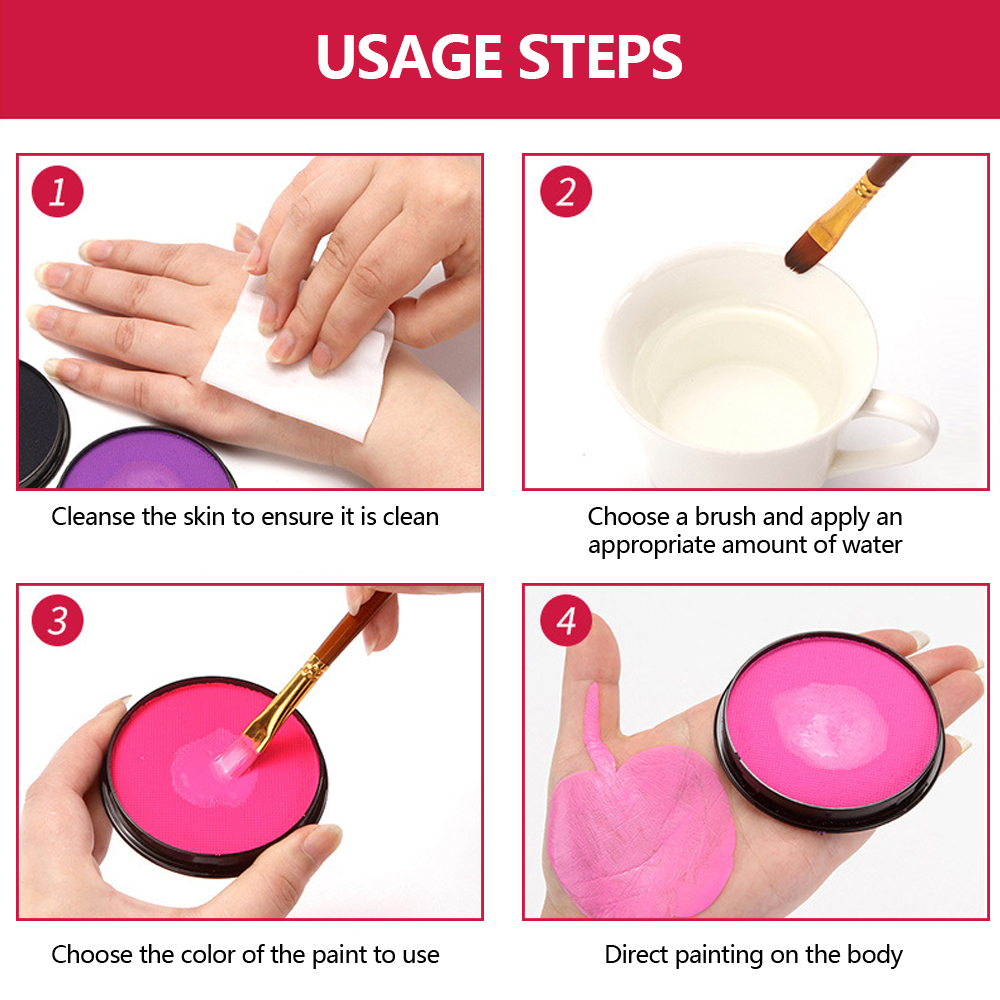 USAGE STEPS

1

Cleanse the skin to ensure it is clean

2

Choose a brush and apply an appropriate amount of water

3

Choose the color of the paint to use

4

Direct painting on the body