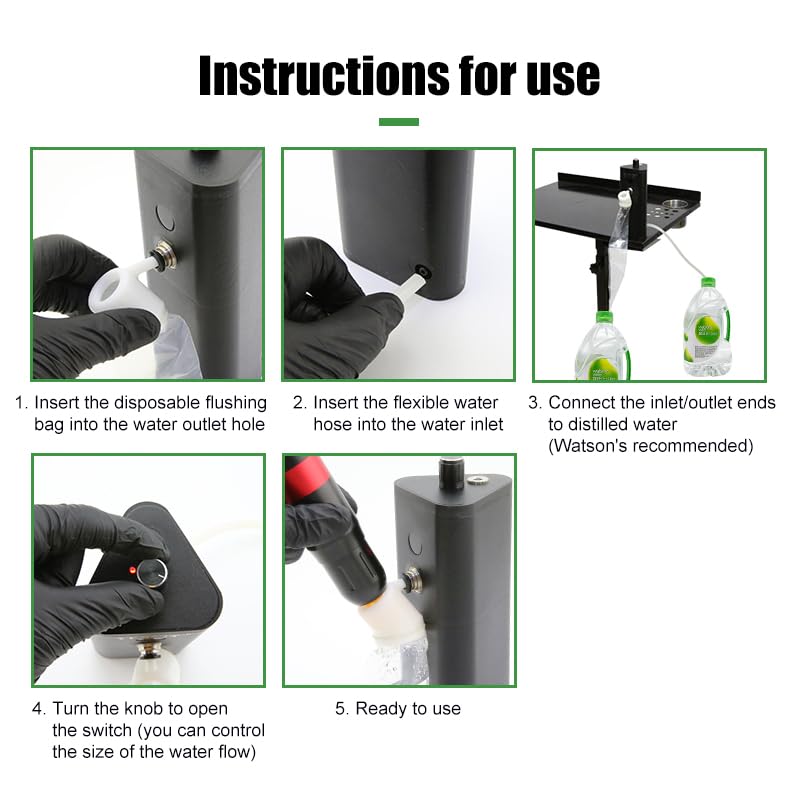 Instructions for use

1. Insert the disposable flushing bag into the water outlet hole

2. Insert the flexible water hose into the water inlet

3. Connect the inlet/outlet ends to distilled water (Watson's recommended)

4. Turn the knob to open the switch (you can control the size of the water flow)

5. Ready to use