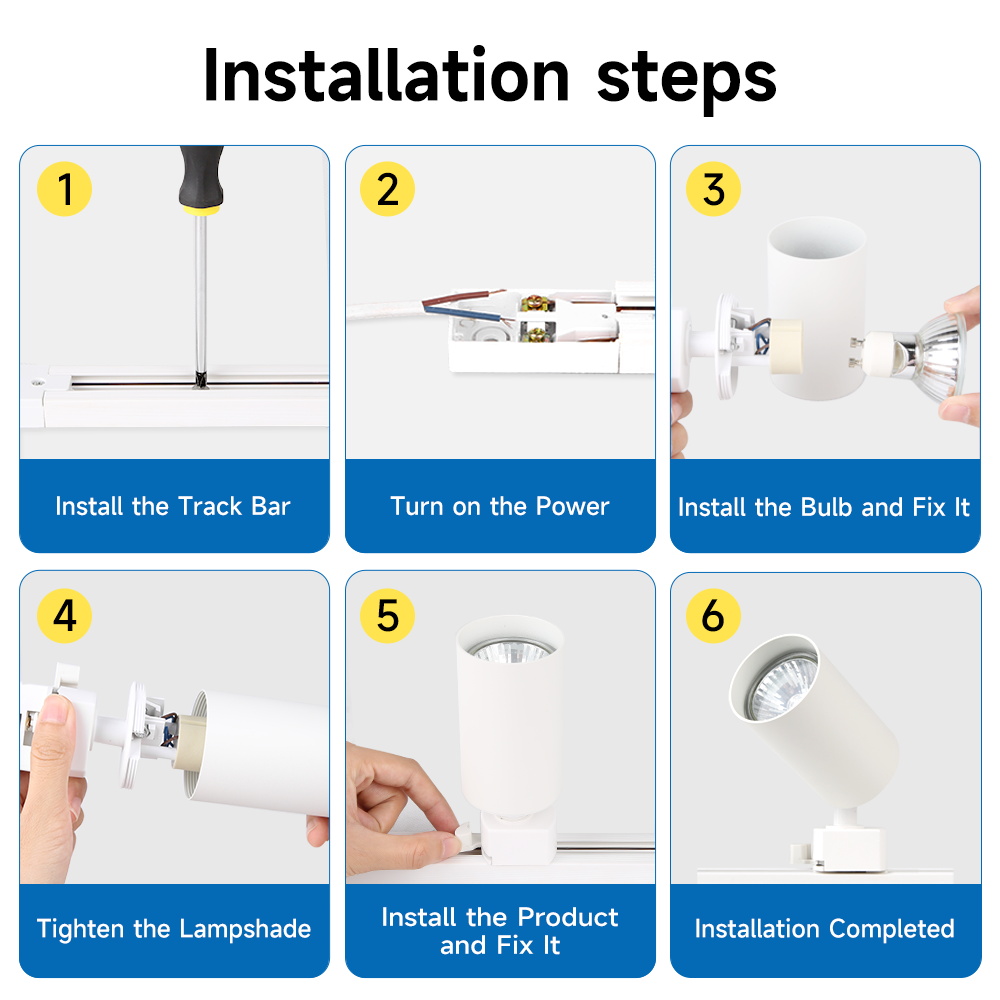 Installation steps

1

Install the Track Bar

2

Turn on the Power

3

Install the Bulb and Fix It

4

Tighten the Lampshade

5

Install the Product and Fix It

6

Installation Completed